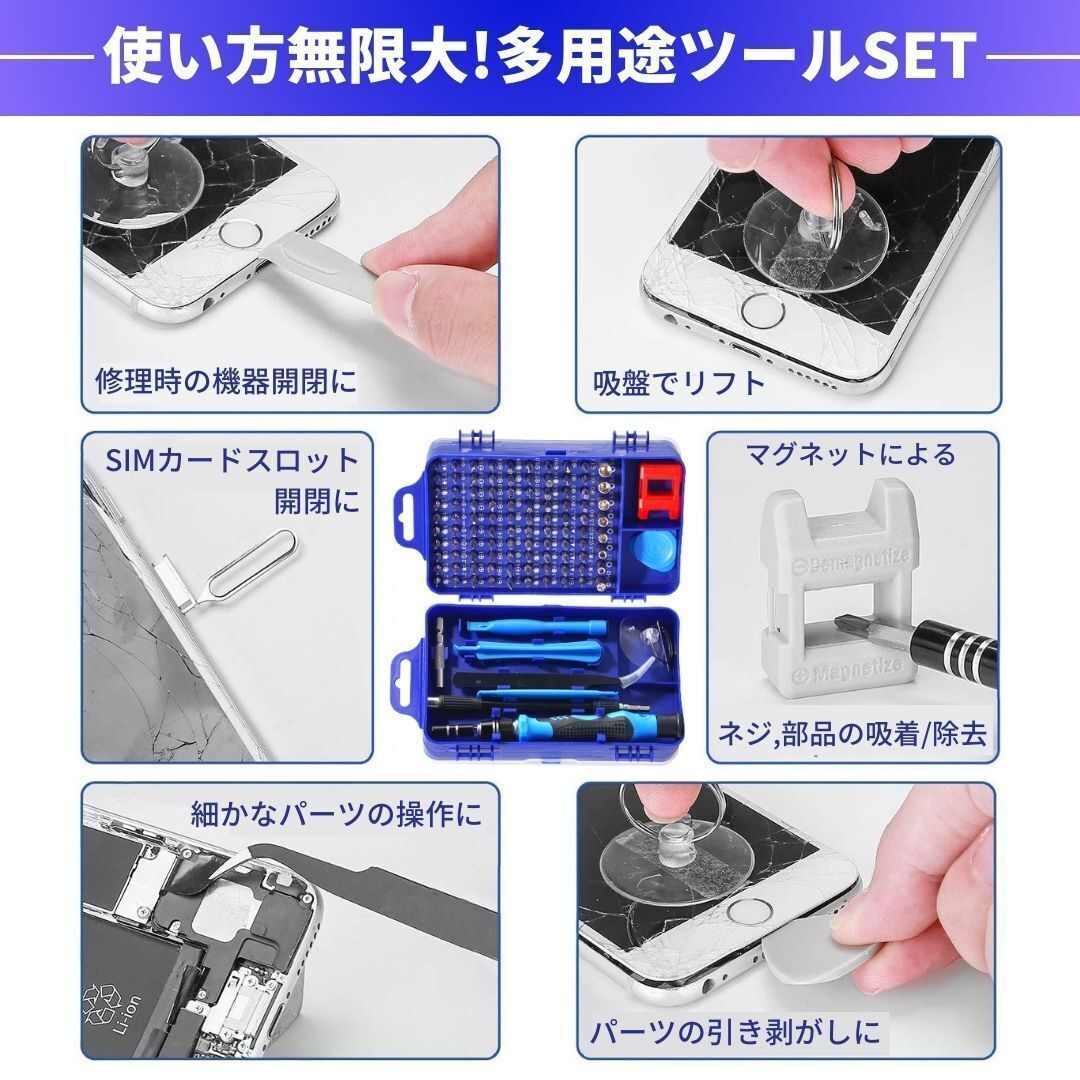 使い方無限大!多用途ツールSET

修理時の機器開閉に

吸盤でリフト

SIMカードスロット開閉に

マグネットによる

Demagnetize

Magnetize

ネジ,部品の吸着/除去

細かなパーツの操作に

Li-ion

パーツの引き剥がしに