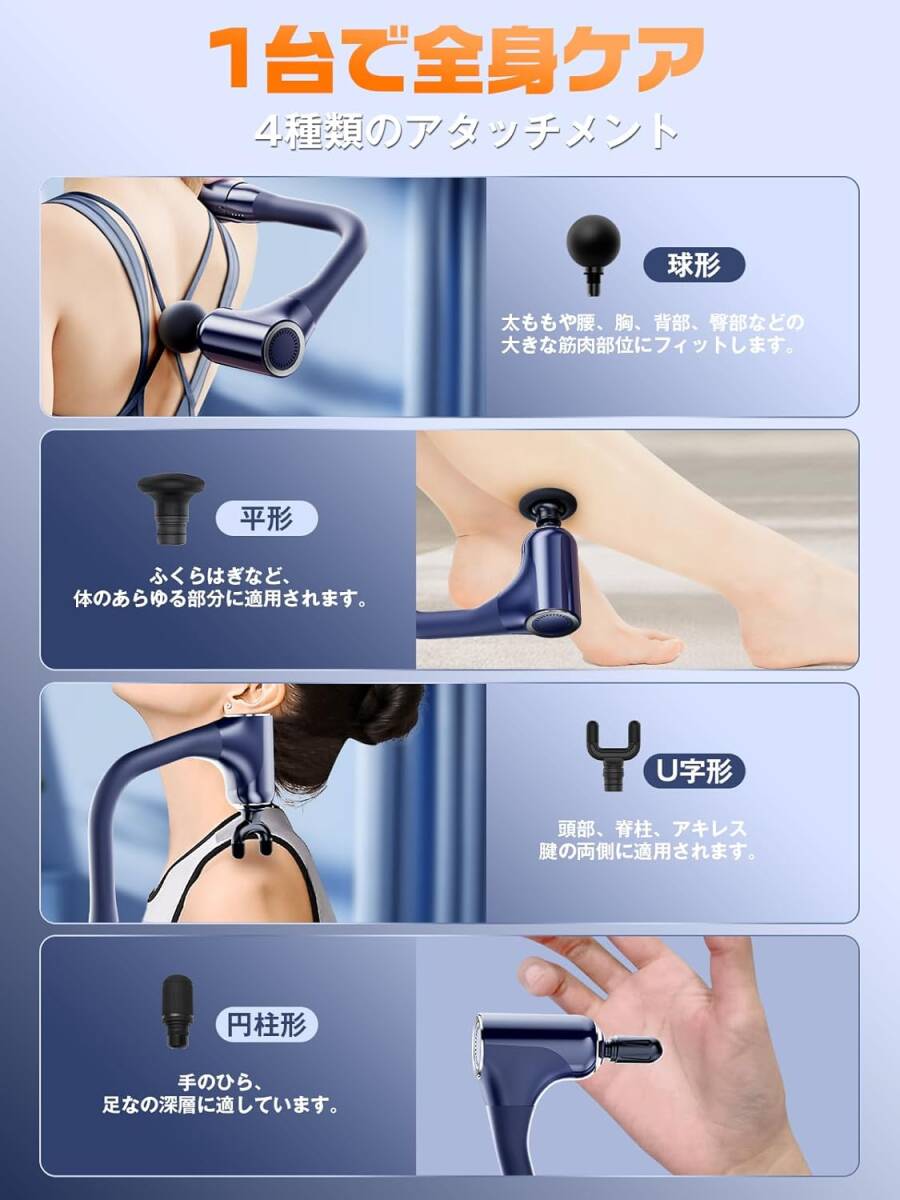 1台で全身ケア

4種類のアタッチメント

球形

太ももや腰、胸、背部、臀部などの大きな筋肉部位にフィットします。

平形

ふくらはぎなど、体のあらゆる部分に適用されます。

U字形

頭部、脊柱、アキレス腱の両側に適用されます。

円柱形

手のひら、足なの深層に適しています。