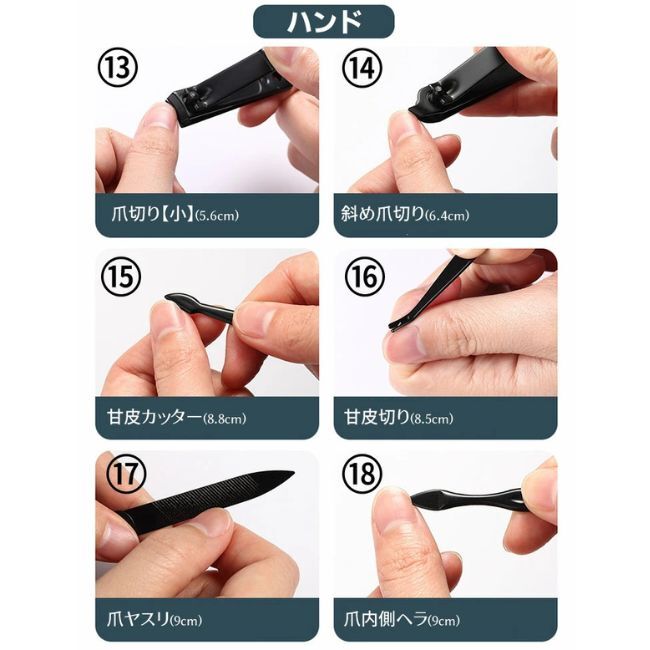 ハンド

⑬
爪切り【小】(5.6cm)

⑭
斜め爪切り(6.4cm)

⑮
甘皮カッター(8.8cm)

⑯
甘皮切り(8.5cm)

⑰
爪ヤスリ(9cm)

⑱
爪内側ヘラ(9cm)