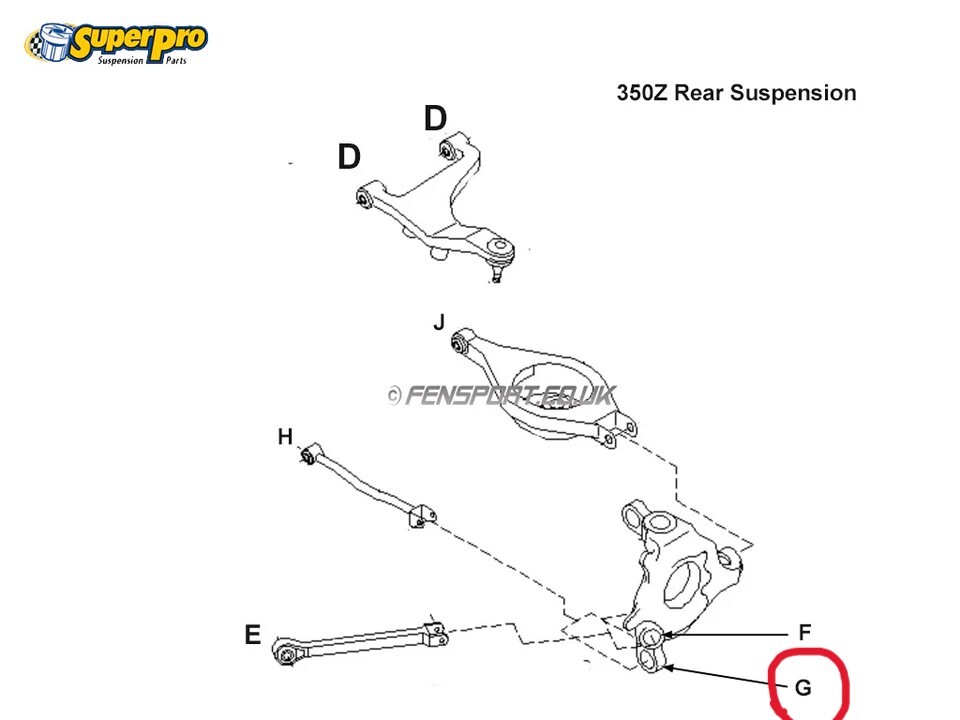 Superpro Suspension Parts

350Z Rear Suspension

D
D
J
© FENSPORT.CO.UK
H
E
F
G