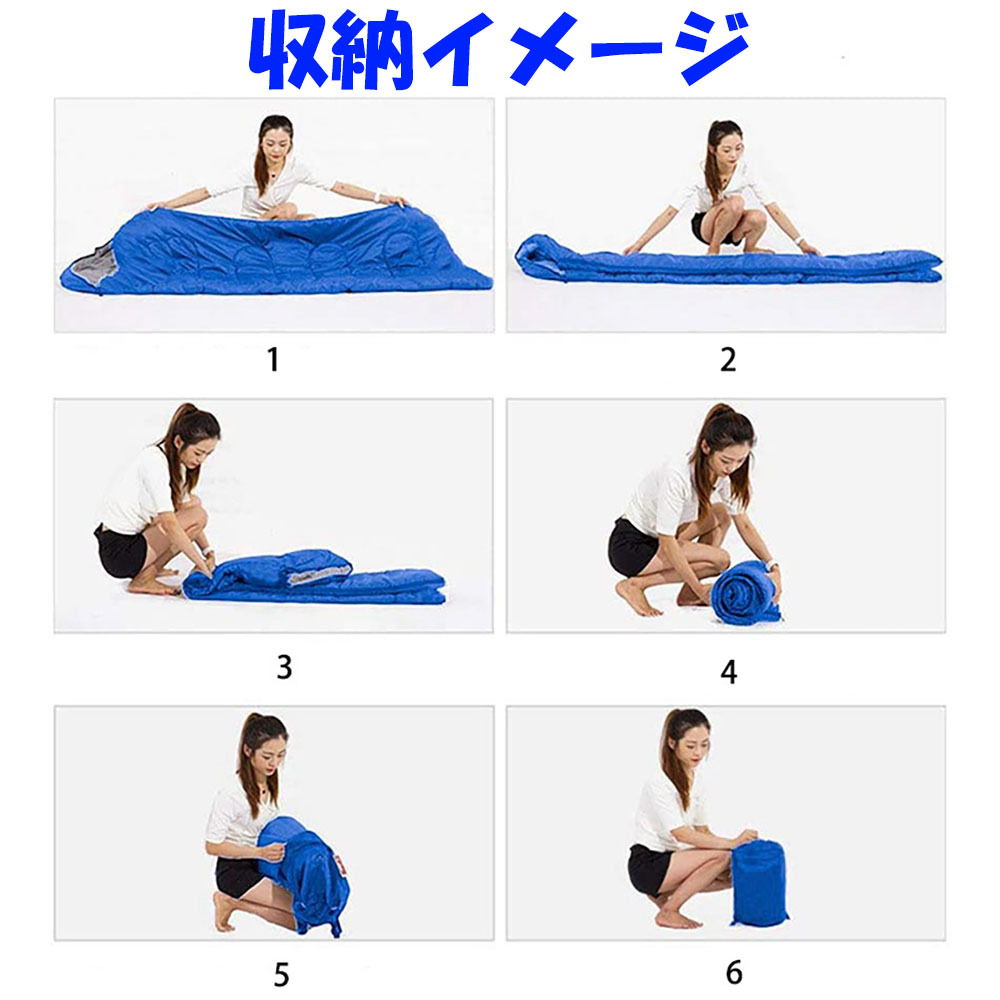 収納イメージ

1

2

3

4

5

6