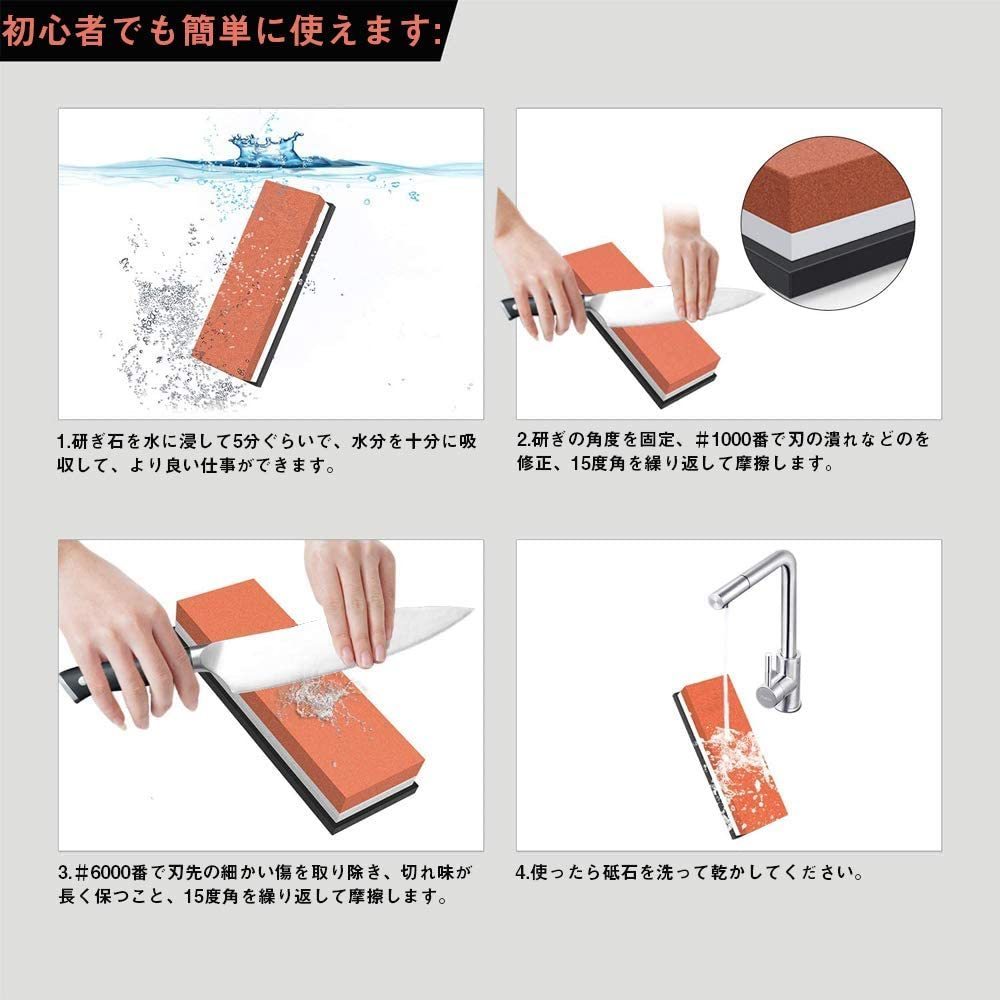 初心者でも簡単に使えます:

1.研ぎ石を水に浸して5分ぐらいで、水分を十分に吸収して、より良い仕事ができます。

2.研ぎの角度を固定、＃1000番で刃の潰れなどのを修正、15度角を繰り返して摩擦します。

3.＃6000番で刃先の細かい傷を取り除き、切れ味が長く保つこと、15度角を繰り返して摩擦します。

4.使ったら砥石を洗って乾かしてください。