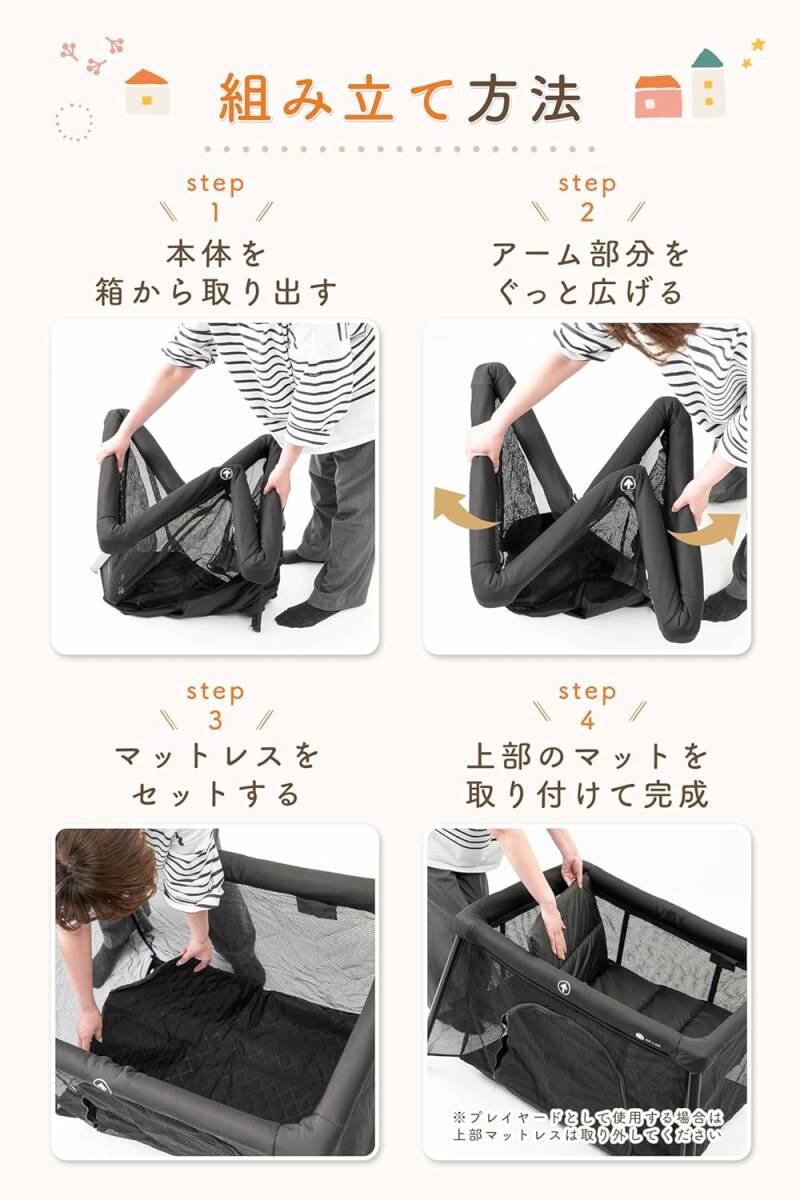 組み立て方法

step
1
本体を
箱から取り出す

step
2
アーム部分を
ぐっと広げる

step
3
マットレスを
セットする

step
4
上部のマットを
取り付けて完成

※プレイヤードとして使用する場合は
上部マットレスは取り外してください