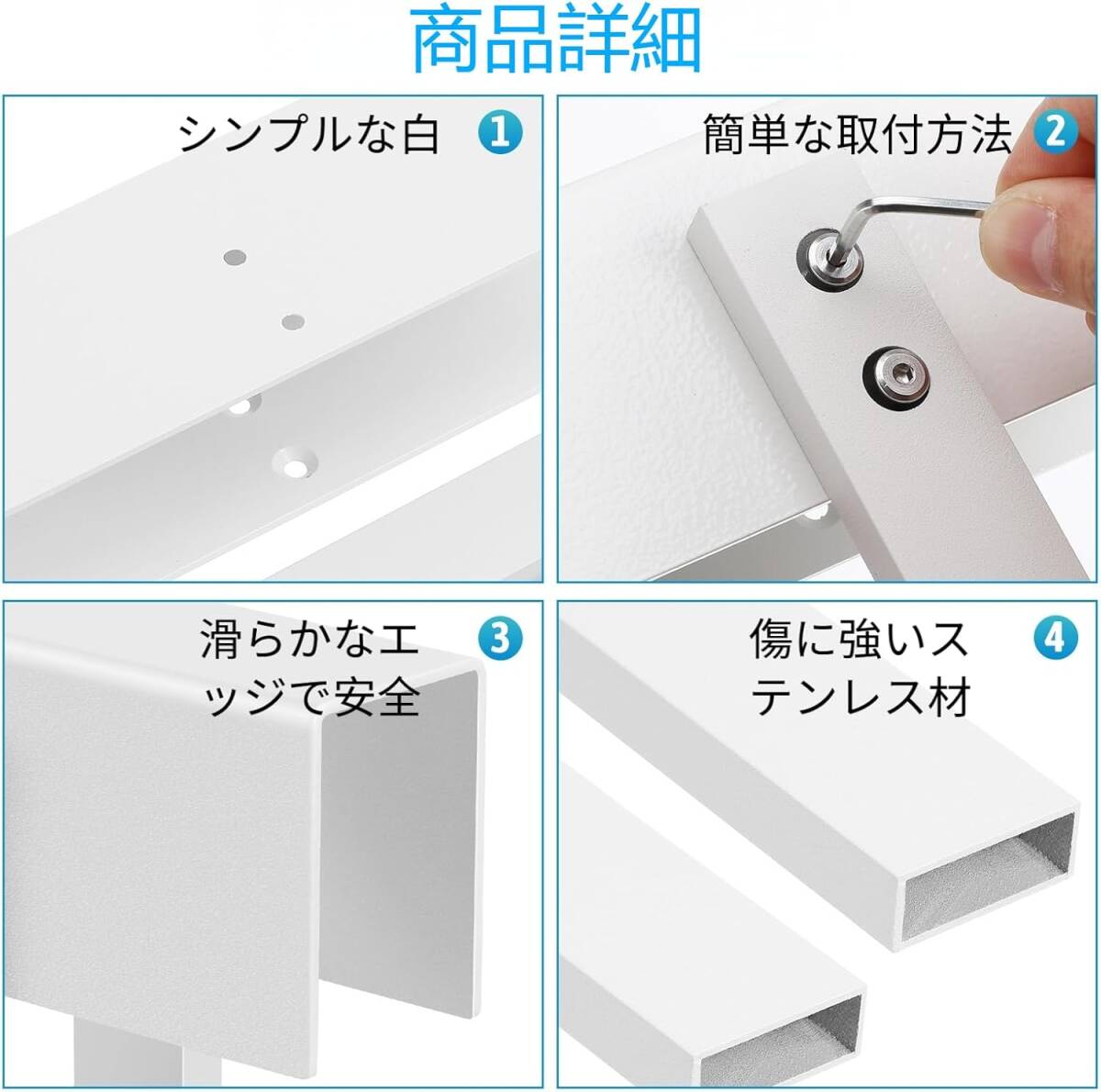 商品詳細

シンプルな白 1

簡単な取付方法 2

滑らかなエッジで安全 3

傷に強いステンレス材 4