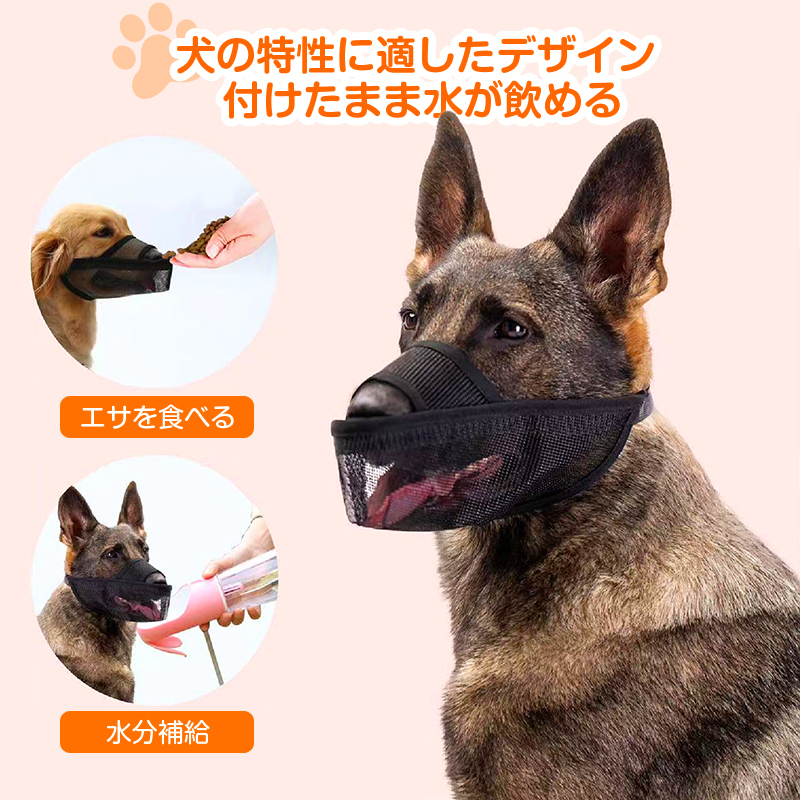 犬の特性に適したデザイン
付けたまま水が飲める

エサを食べる

水分補給