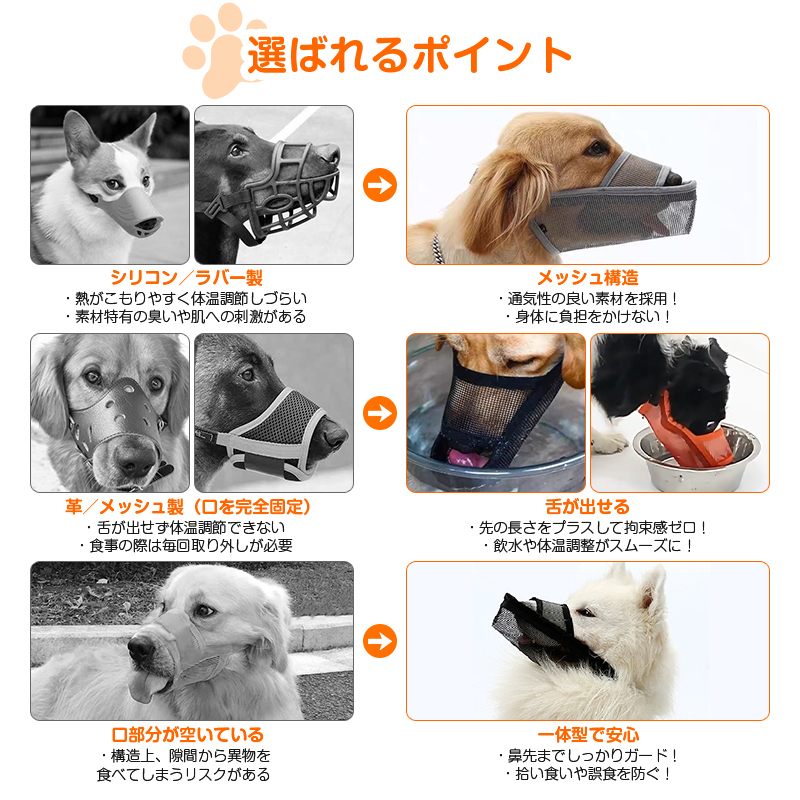 選ばれるポイント

シリコン／ラバー製
・熱がこもりやすく体温調節しづらい
・素材特有の臭いや肌への刺激がある

メッシュ構造
・通気性の良い素材を採用！
・身体に負担をかけない！

革／メッシュ製（口を完全固定）
・舌が出せず体温調節できない
・食事の際は毎回取り外しが必要

舌が出せる
・先の長さをプラスして拘束感ゼロ！
・飲水や体温調整がスムーズに！

口部分が空いている
・構造上、隙間から異物を食べてしまうリスクがある

一体型で安心
・鼻先までしっかりガード！
・拾い食いや誤食を防ぐ！