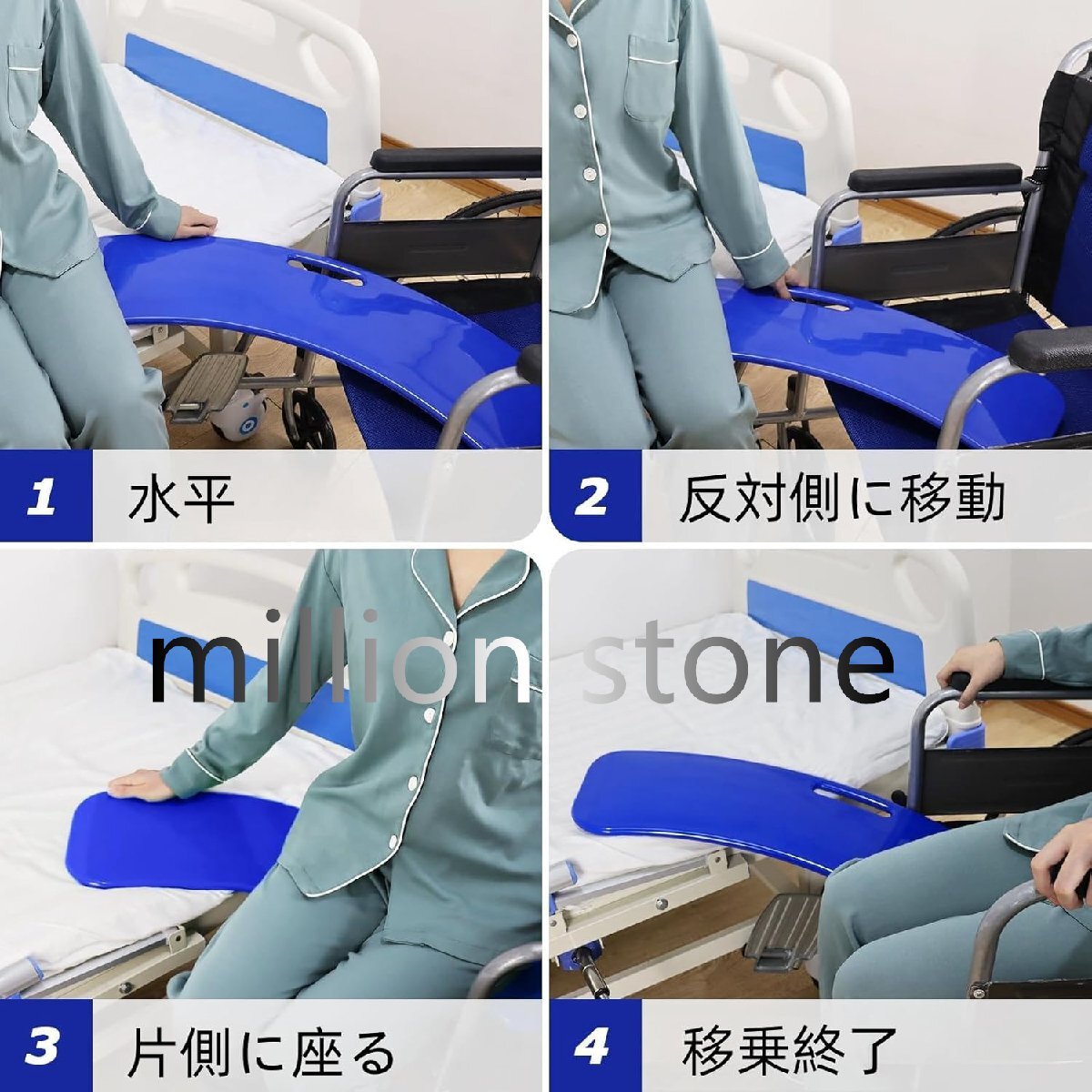 1 水平

2 反対側に移動

million stone

3 片側に座る

4 移乗終了