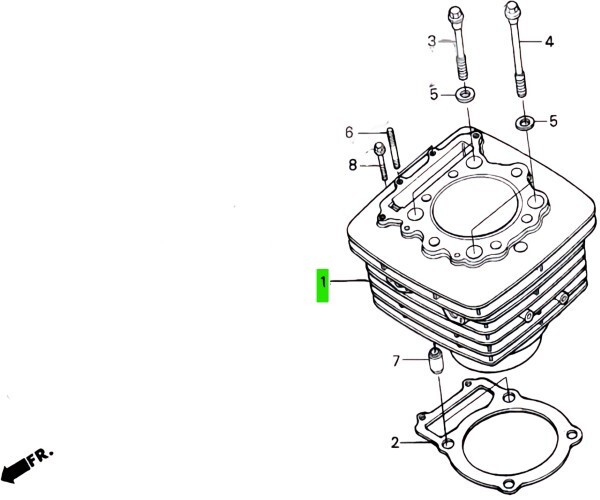 3
4
5
5
6
8
1
7
2
FR.