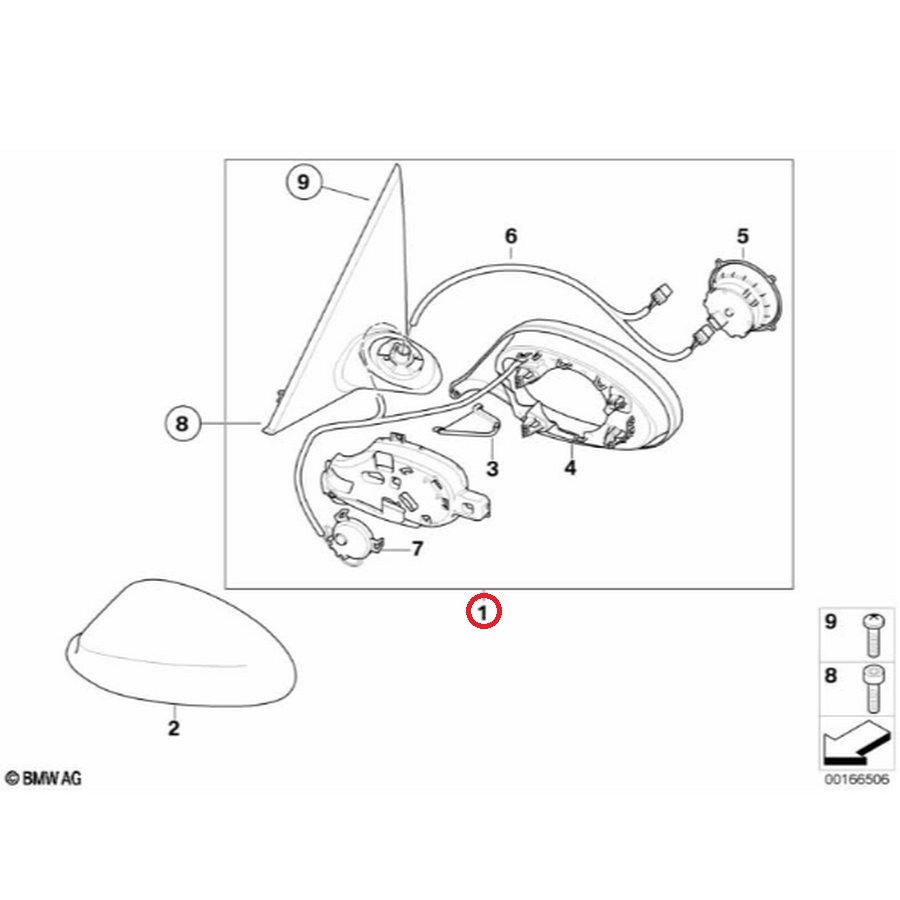 9
6
5
8
3
4
7
1
2
9
8
© BMW AG
00166506