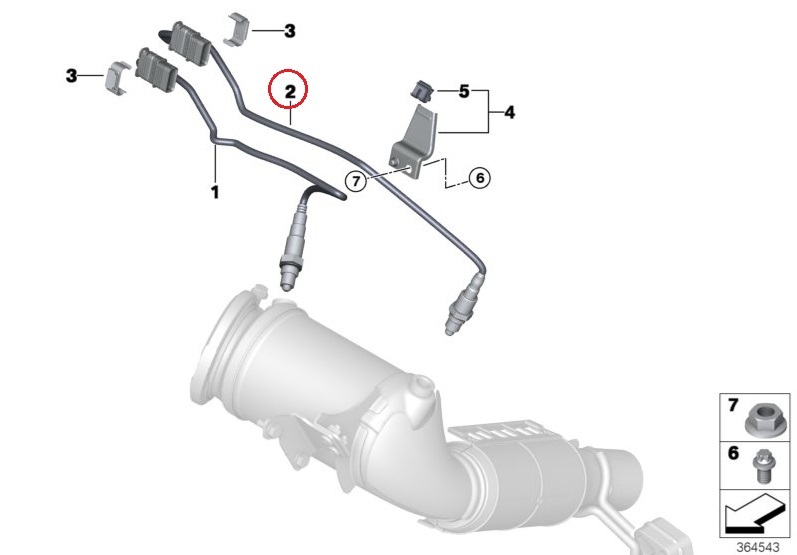 3
3
2
5
4
7
6
1
7
6
364543