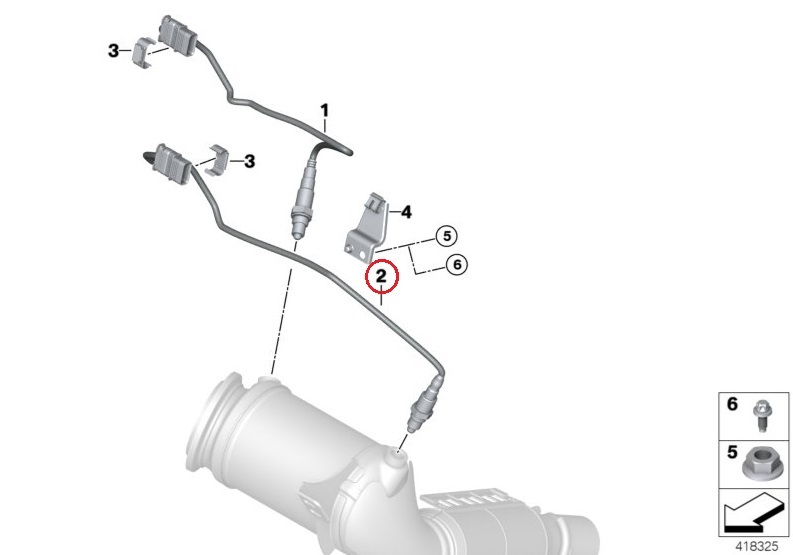 3
1
3
4
5
6
2
6
5
418325