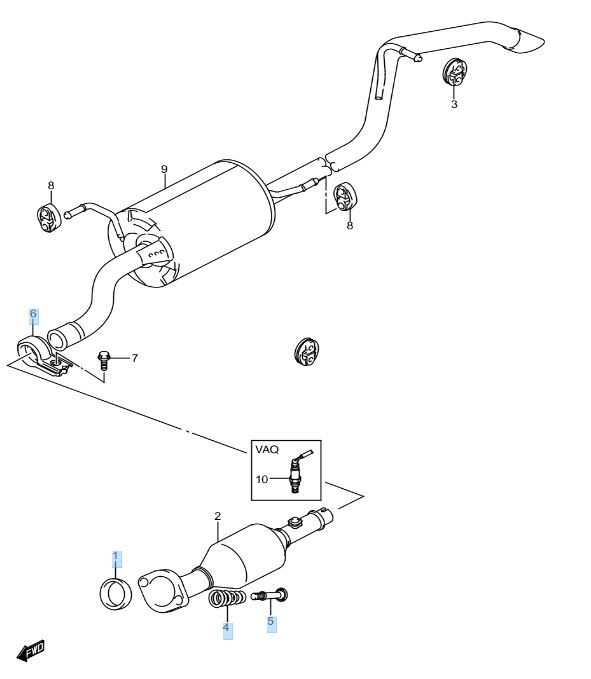 3
9
8
8
6
7
VAQ
10
2
1
4
5
FWD