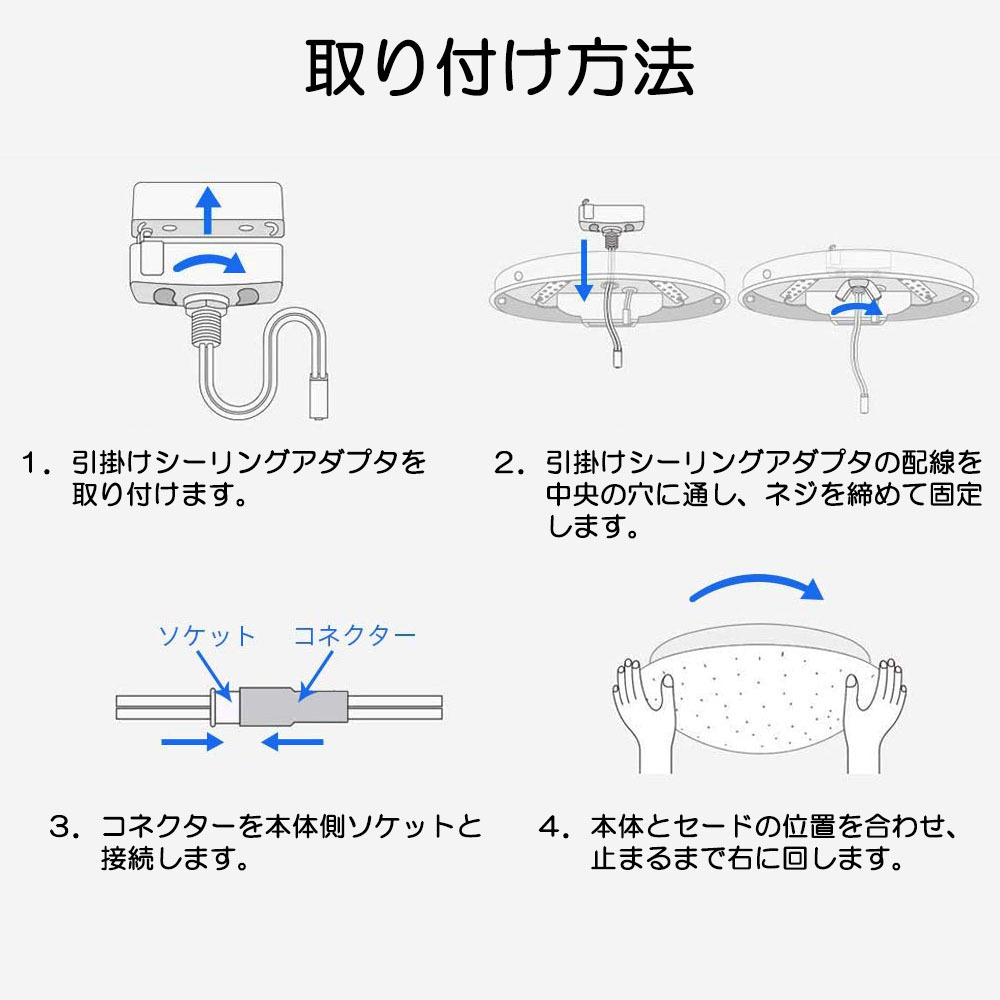 取り付け方法

1．引掛けシーリングアダプタを取り付けます。

2．引掛けシーリングアダプタの配線を中央の穴に通し、ネジを締めて固定します。

ソケット　コネクター

3．コネクターを本体側ソケットと接続します。

4．本体とセードの位置を合わせ、止まるまで右に回します。