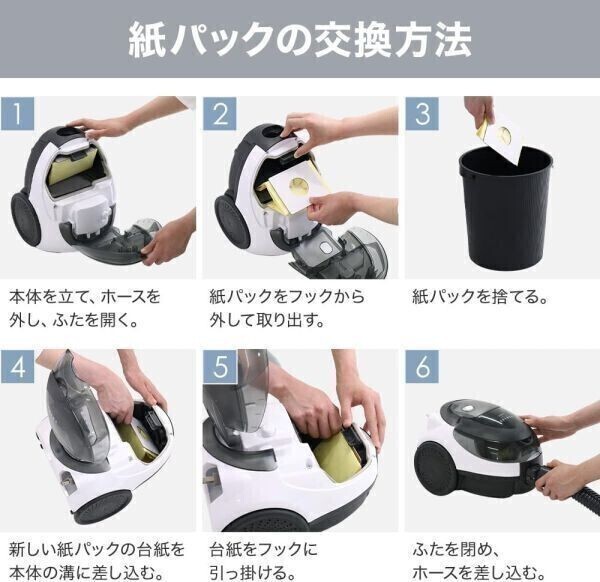 紙パックの交換方法

1
本体を立て、ホースを外し、ふたを開く。

2
紙パックをフックから外して取り出す。

3
紙パックを捨てる。

4
新しい紙パックの台紙を本体の溝に差し込む。

5
台紙をフックに引っ掛ける。

6
ふたを閉め、ホースを差し込む。