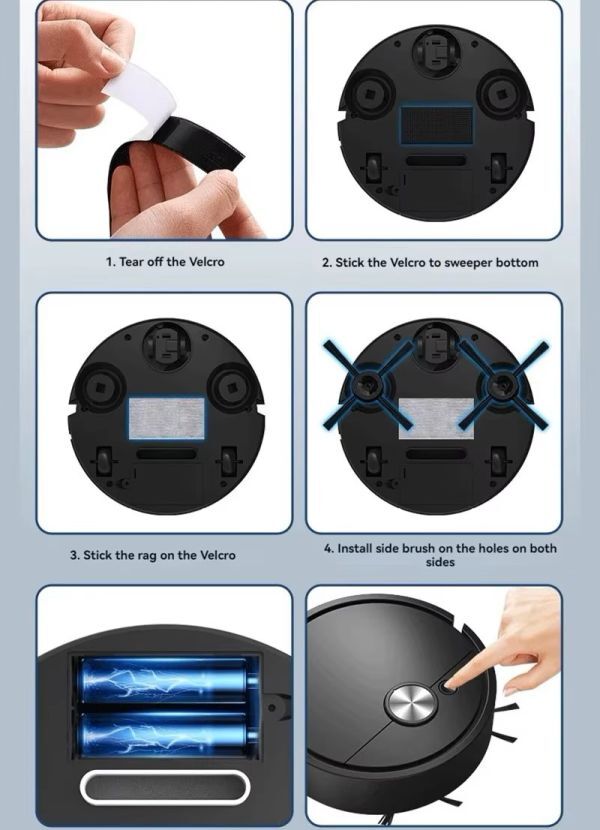 1. Tear off the Velcro

2. Stick the Velcro to sweeper bottom

3. Stick the rag on the Velcro

4. Install side brush on the holes on both sides