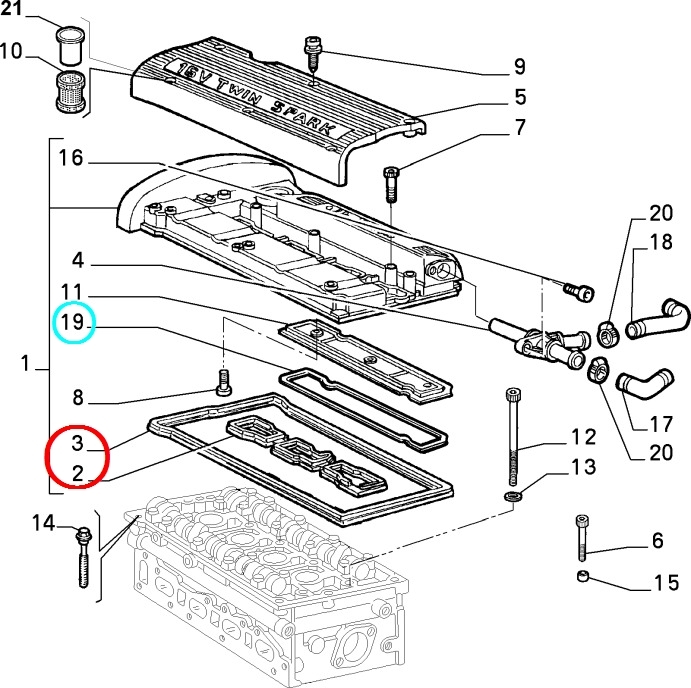 21
10
16V TWIN SPARK
9
5
7
16
20
18
4
11
19
1
8
3
2
12
13
17
20
14
6
15