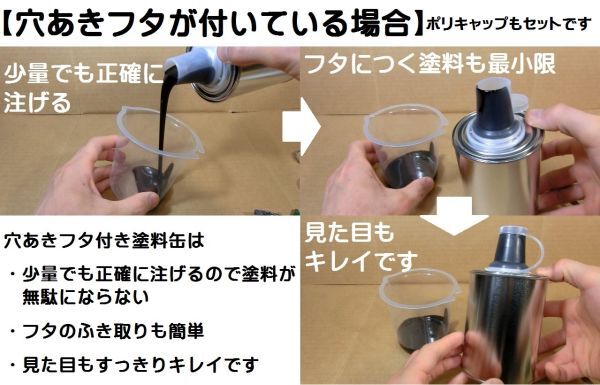 【穴あきフタが付いている場合】ポリキャップもセットです

少量でも正確に注げる

フタにつく塗料も最小限

見た目もキレイです

穴あきフタ付き塗料缶は

・少量でも正確に注げるので塗料が無駄にならない

・フタのふき取りも簡単

・見た目もすっきりキレイです