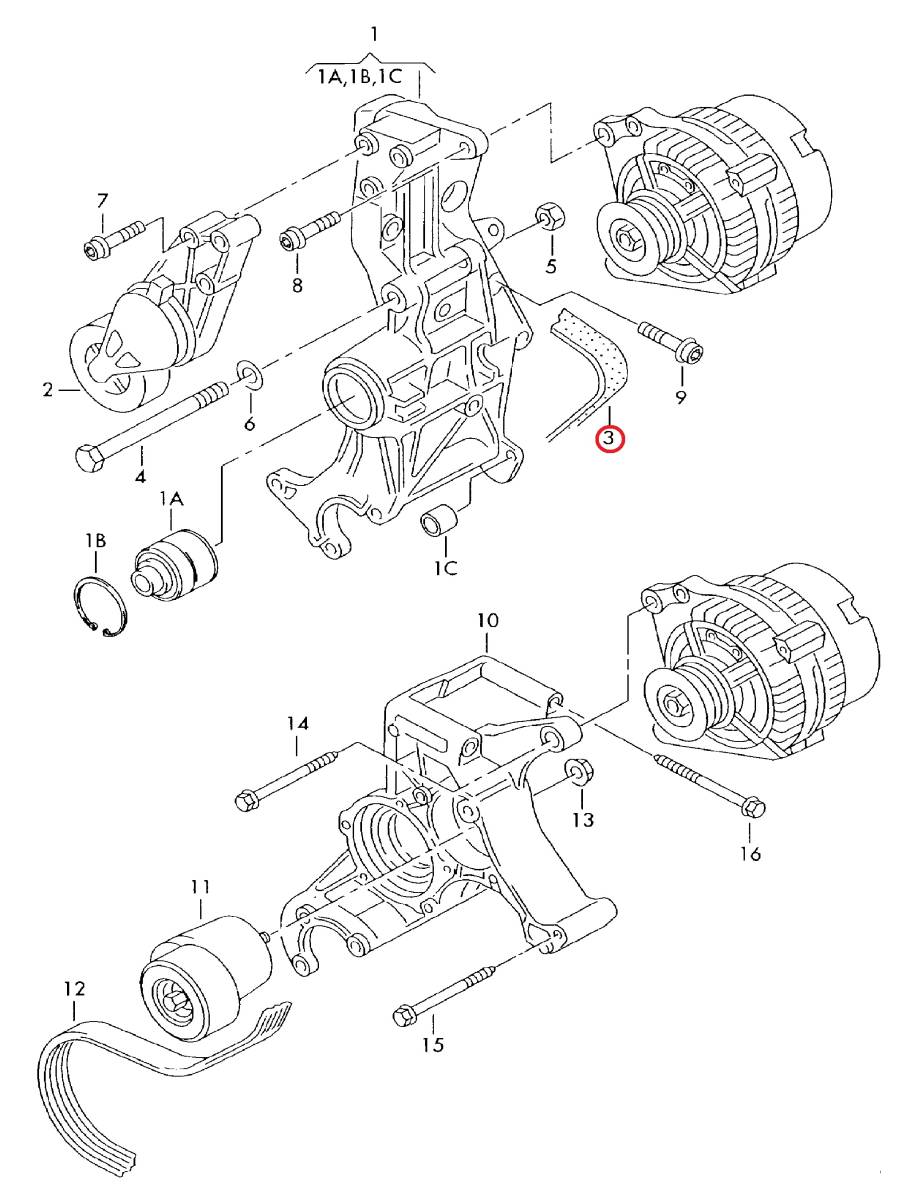 1
1A,1B,1C
7
8
5
2
6
9
3
4
1A
1B
1C
10
14
13
16
11
12
15