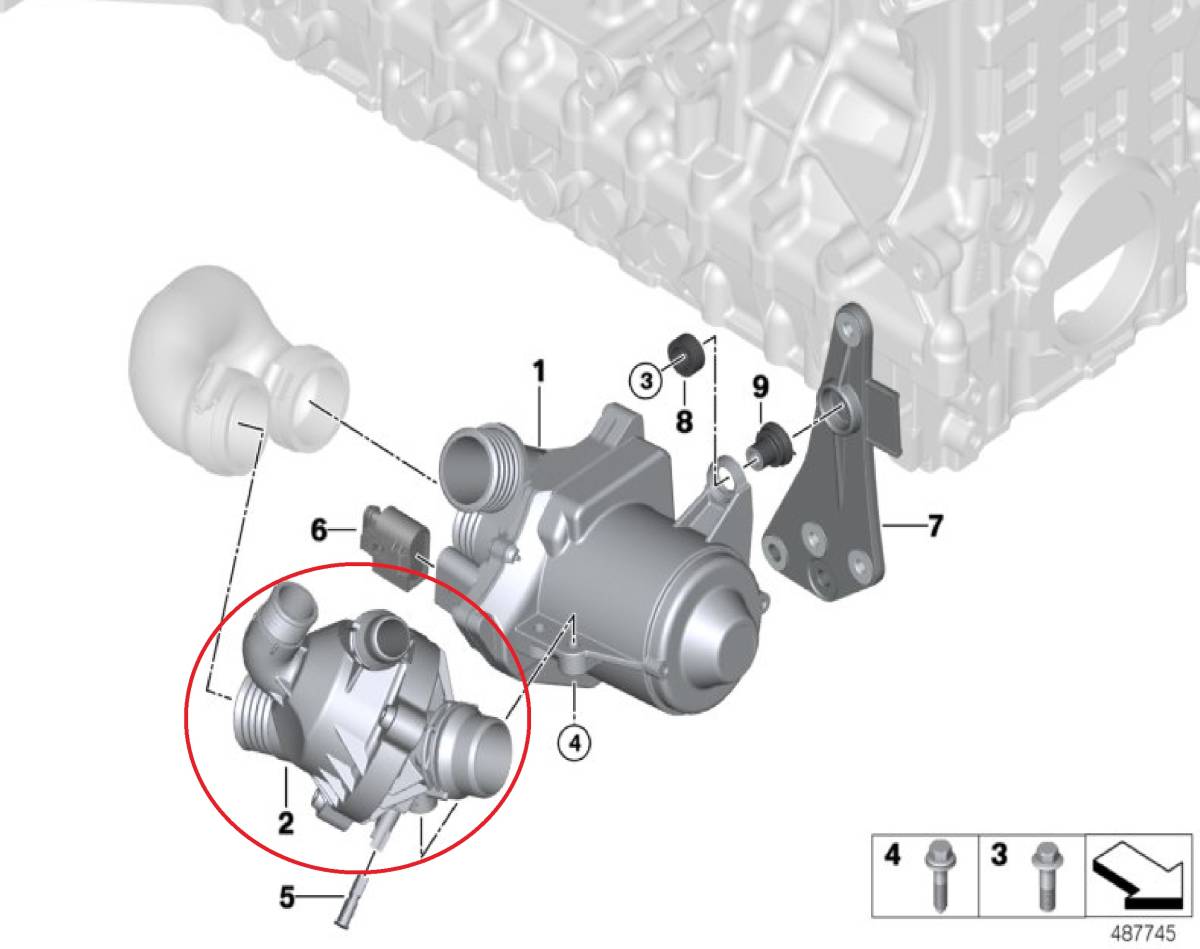 1
3
8
9
6
7
4
2
5
4
3
487745