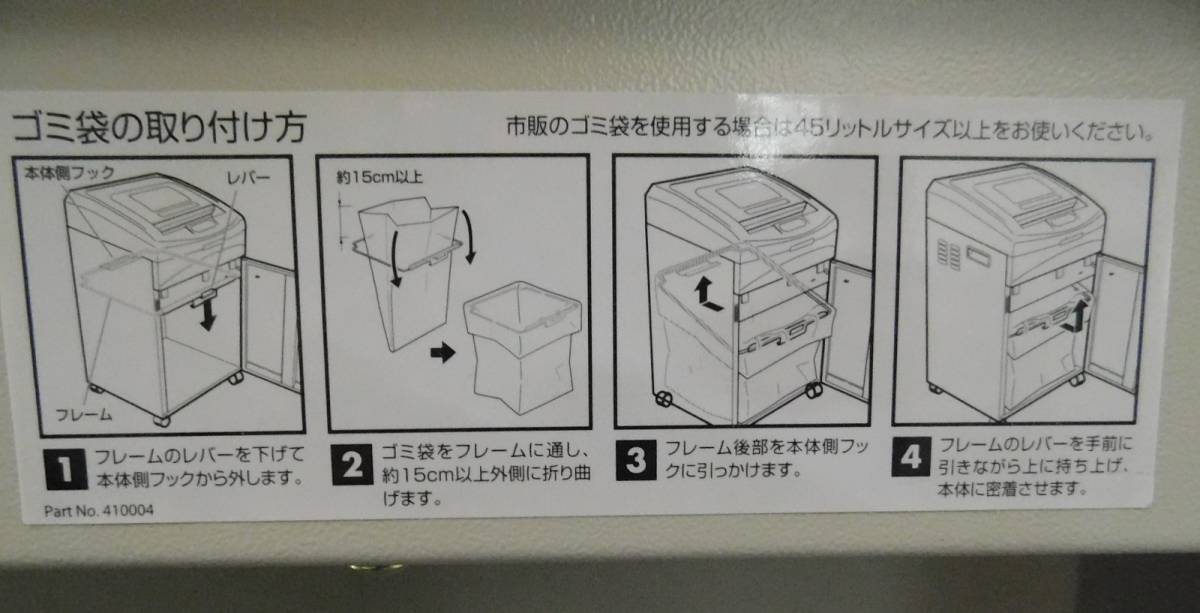 ゴミ袋の取り付け方

市販のゴミ袋を使用する場合は45リットルサイズ以上をお使いください。

本体側フック

レバー

フレーム

約15cm以上

1 フレームのレバーを下げて本体側フックから外します。

2 ゴミ袋をフレームに通し、約15cm以上外側に折り曲げます。

3 フレーム後部を本体側フックに引っかけます。

4 フレームのレバーを手前に引きながら上に持ち上げ、本体に密着させます。

Part No. 410004