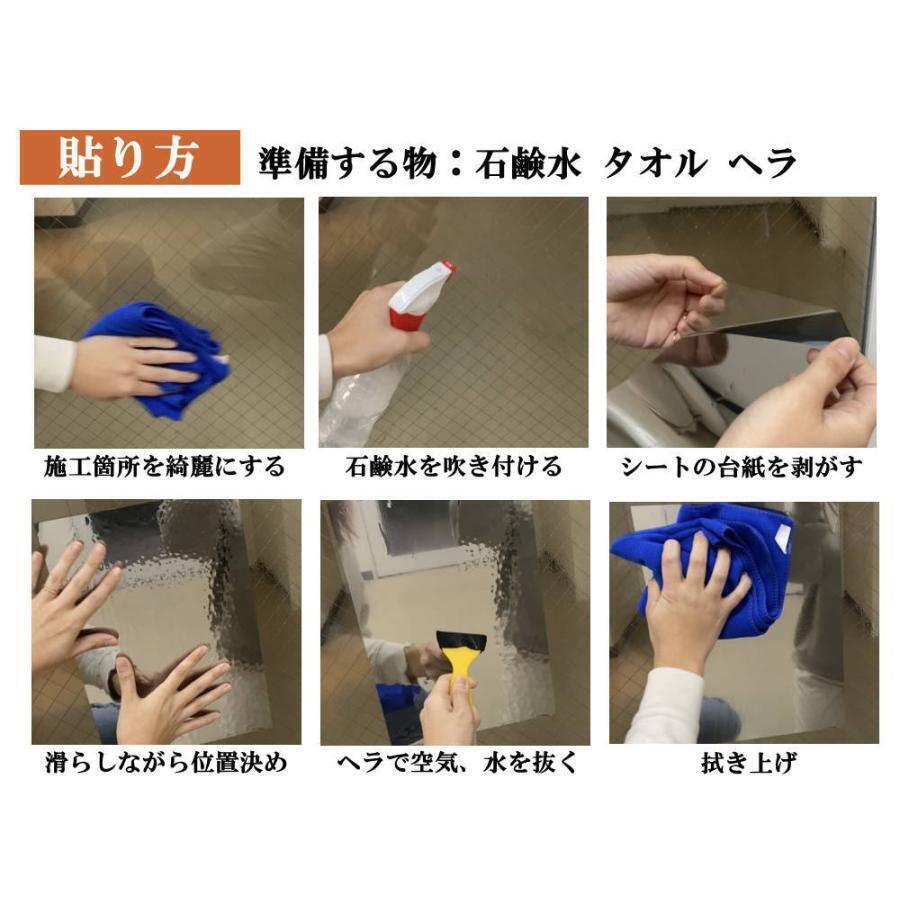 貼り方

準備する物：石鹸水 タオル ヘラ

施工箇所を綺麗にする

石鹸水を吹き付ける

シートの台紙を剥がす

滑らしながら位置決め

ヘラで空気、水を抜く

拭き上げ