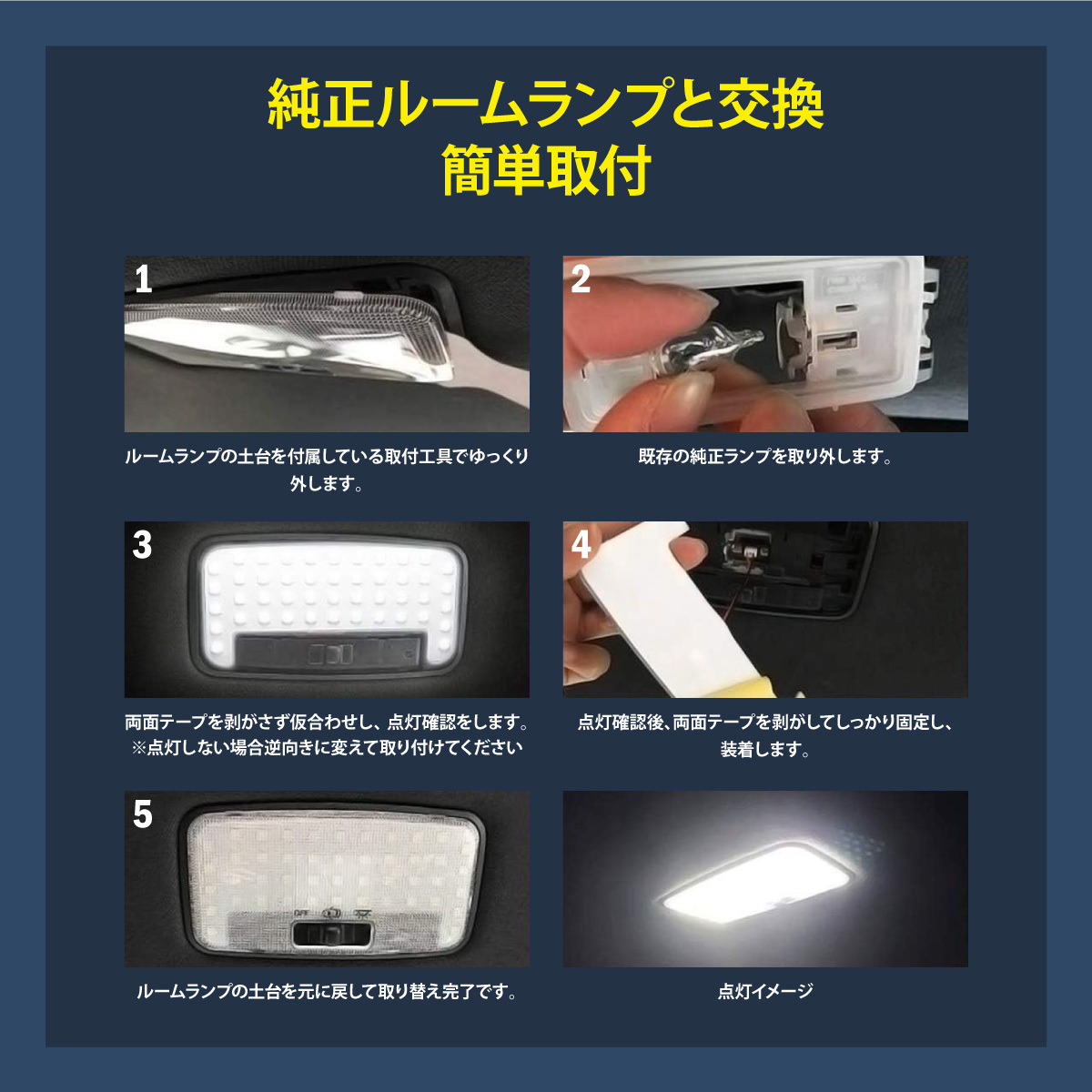 純正ルームランプと交換
簡単取付

1
ルームランプの土台を付属している取付工具でゆっくり外します。

2
既存の純正ランプを取り外します。

3
両面テープを剥がさず仮合わせし、点灯確認をします。
※点灯しない場合逆向きに変えて取り付けてください

4
点灯確認後、両面テープを剥がしてしっかり固定し、装着します。

5
OFF
ルームランプの土台を元に戻して取り替え完了です。

点灯イメージ