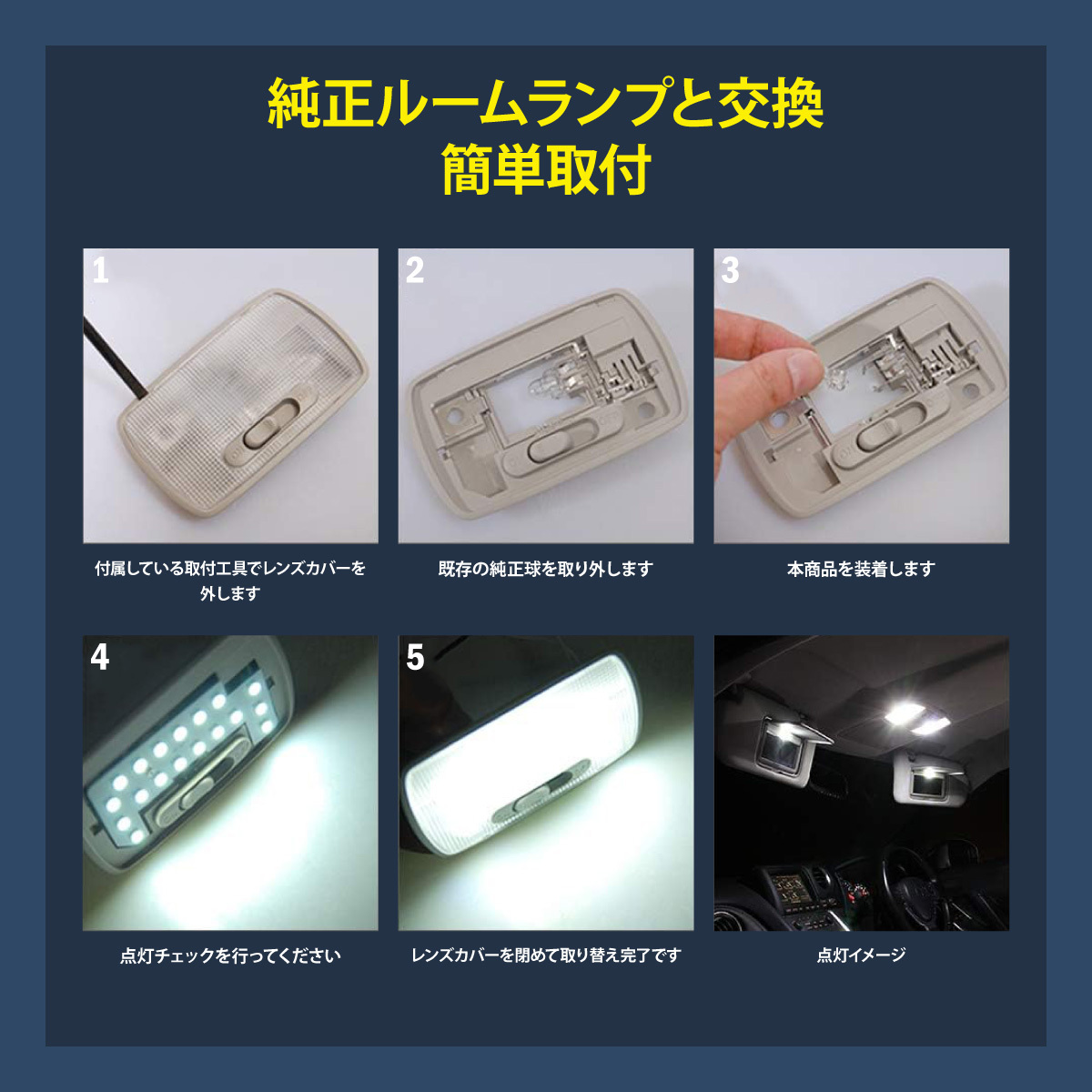 純正ルームランプと交換
簡単取付

1

付属している取付工具でレンズカバーを外します

2

既存の純正球を取り外します

3

本商品を装着します

4

点灯チェックを行ってください

5

レンズカバーを閉めて取り替え完了です

点灯イメージ