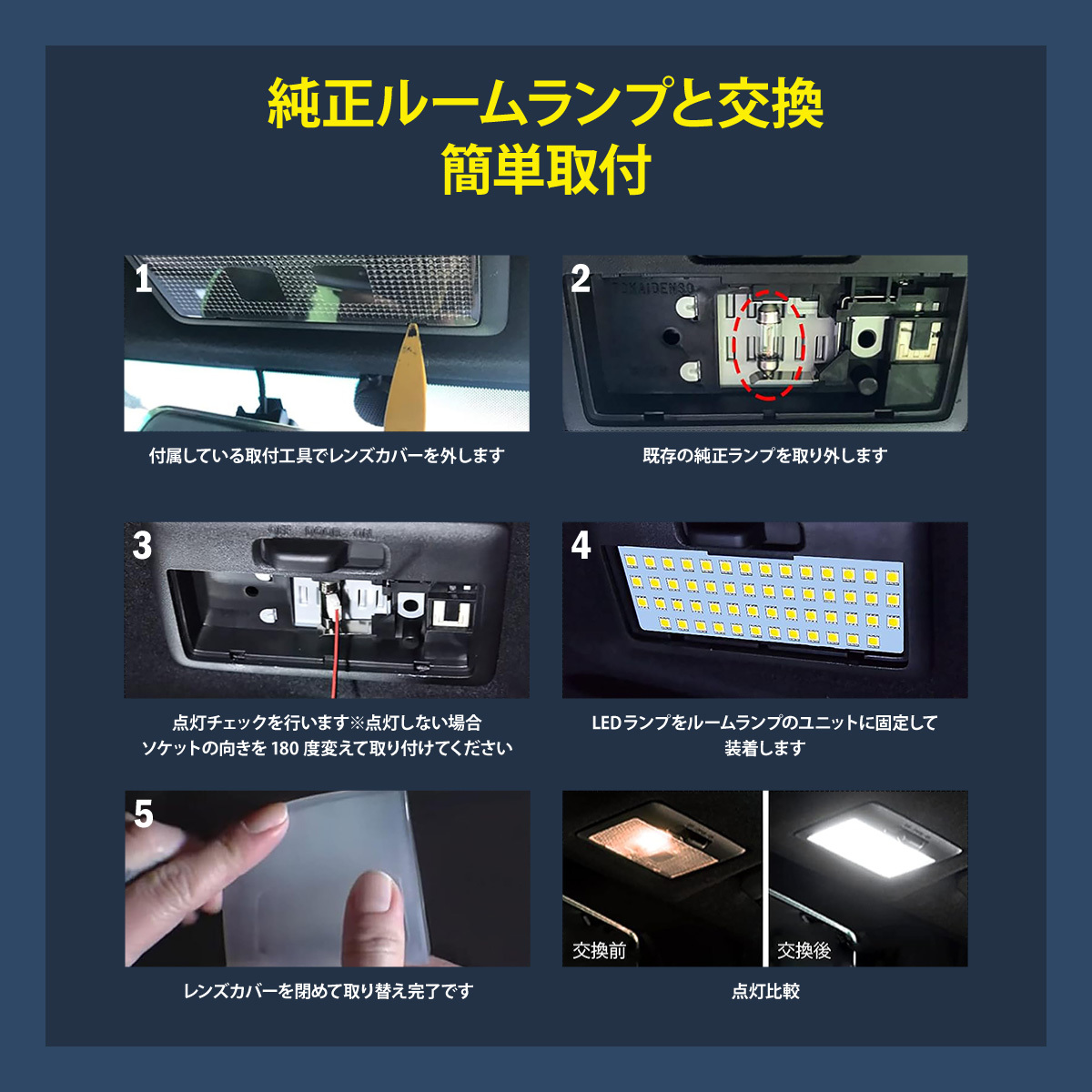 純正ルームランプと交換
簡単取付

1
付属している取付工具でレンズカバーを外します

2
TOKAIDENSO
既存の純正ランプを取り外します

3
点灯チェックを行います※点灯しない場合
ソケットの向きを 180 度変えて取り付けてください

4
LEDランプをルームランプのユニットに固定して
装着します

5
レンズカバーを閉めて取り替え完了です

交換前
交換後
点灯比較