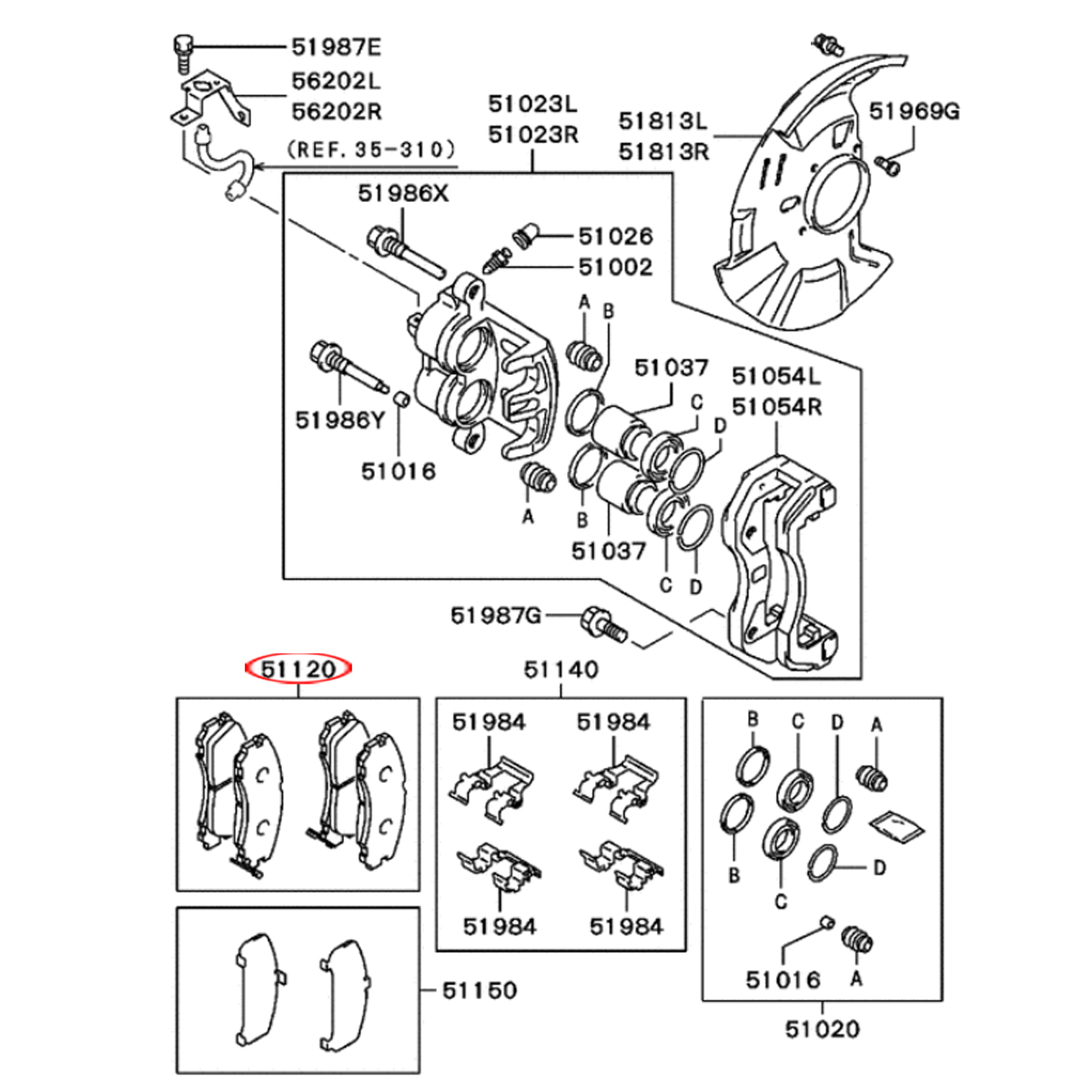 51987E
56202L
56202R
(REF. 35-310)
51023L
51023R
51813L
51813R
51969G
51986X
51026
51002
A
B
51037
51054L
51054R
C
D
51986Y
51016
A
B
51037
C
D
51987G
51120
51140
51984
51984
51984
51984
B
C
D
A
B
C
D
51016
A
51150
51020