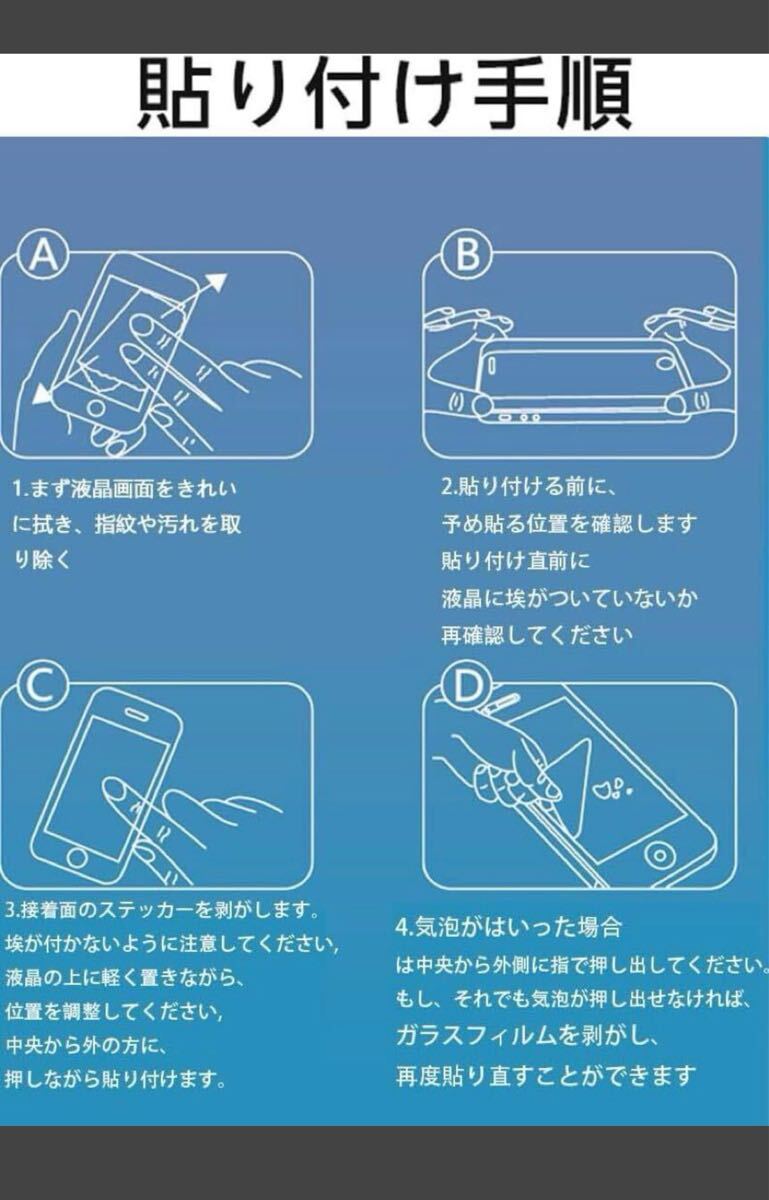 貼り付け手順

A

1.まず液晶画面をきれいに拭き、指紋や汚れを取り除く

B

2.貼り付ける前に、
予め貼る位置を確認します
貼り付け直前に
液晶に埃がついていないか
再確認してください

C

3.接着面のステッカーを剥がします。
埃が付かないように注意してください,
液晶の上に軽く置きながら、
位置を調整してください,
中央から外の方に、
押しながら貼り付けます。

D

4.気泡がはいった場合
は中央から外側に指で押し出してください。
もし、それでも気泡が押し出せなければ、
ガラスフィルムを剥がし、
再度貼り直すことができます