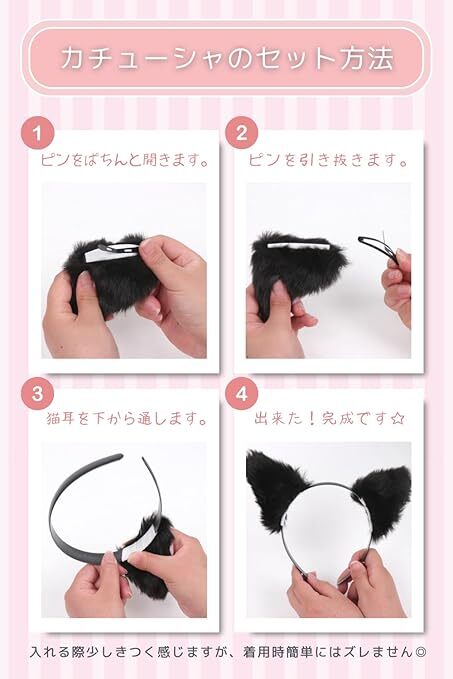 カチューシャのセット方法

1
ピンをぱちんと開きます。

2
ピンを引き抜きます。

3
猫耳を下から通します。

4
出来た！完成です☆

入れる際少しきつく感じますが、着用時簡単にはズレません◎