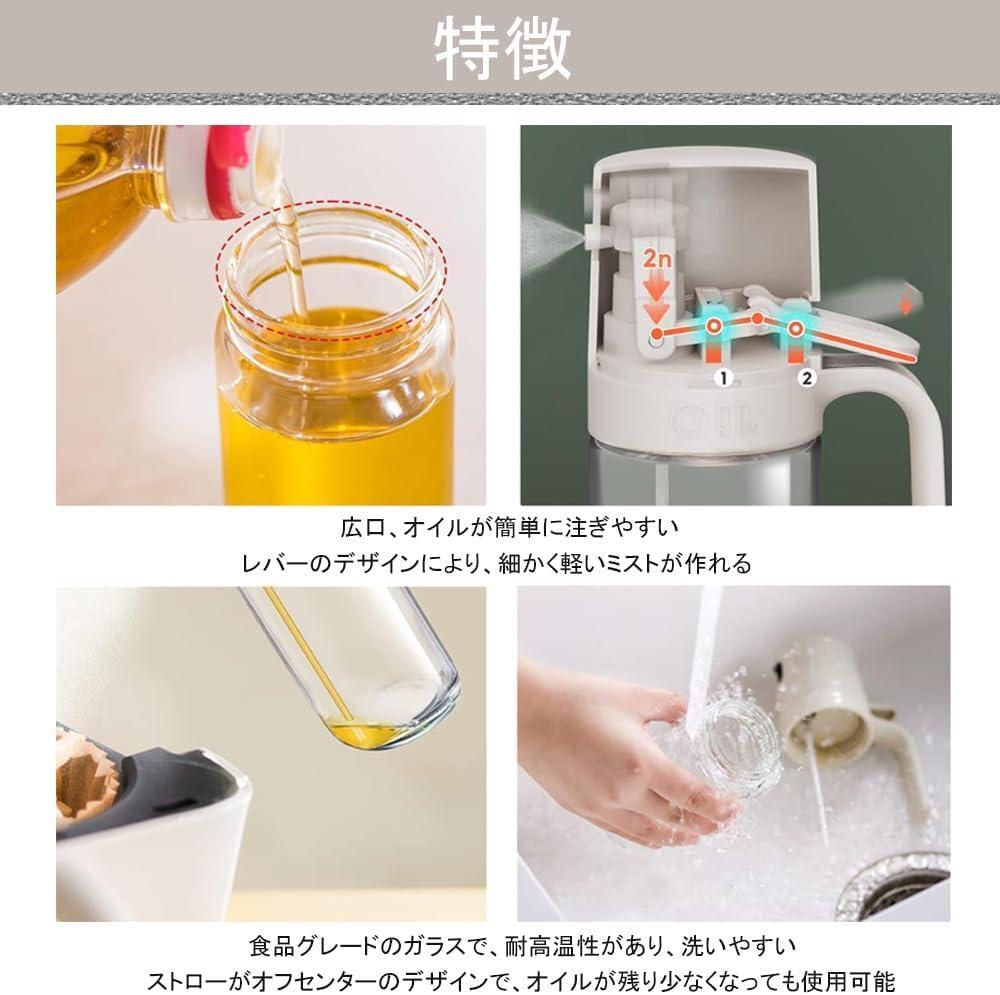 特徴

2n

1

2

OIL

広口、オイルが簡単に注ぎやすい
レバーのデザインにより、細かく軽いミストが作れる

食品グレードのガラスで、耐高温性があり、洗いやすい
ストローがオフセンターのデザインで、オイルが残り少なくなっても使用可能