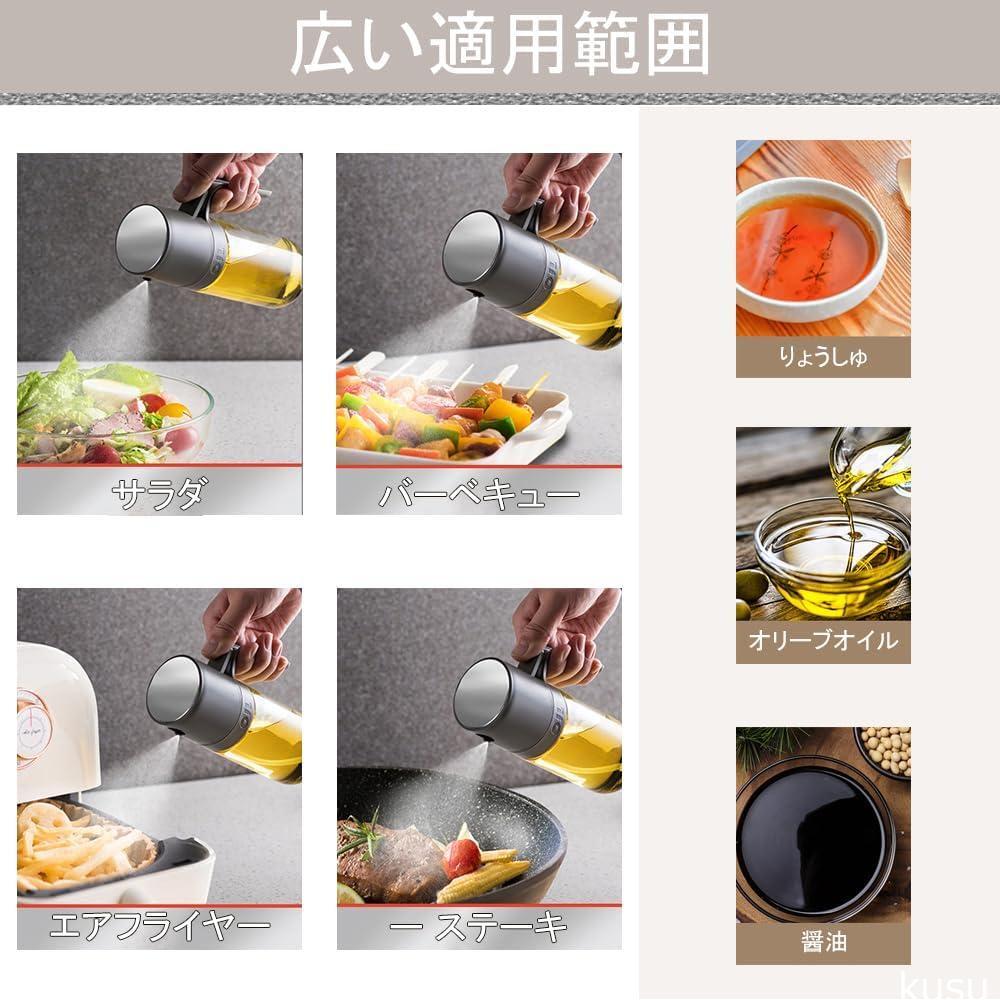 広い適用範囲

サラダ

バーベキュー

エアフライヤー

ー ステーキ

りょうしゅ

オリーブオイル

醤油

kusu