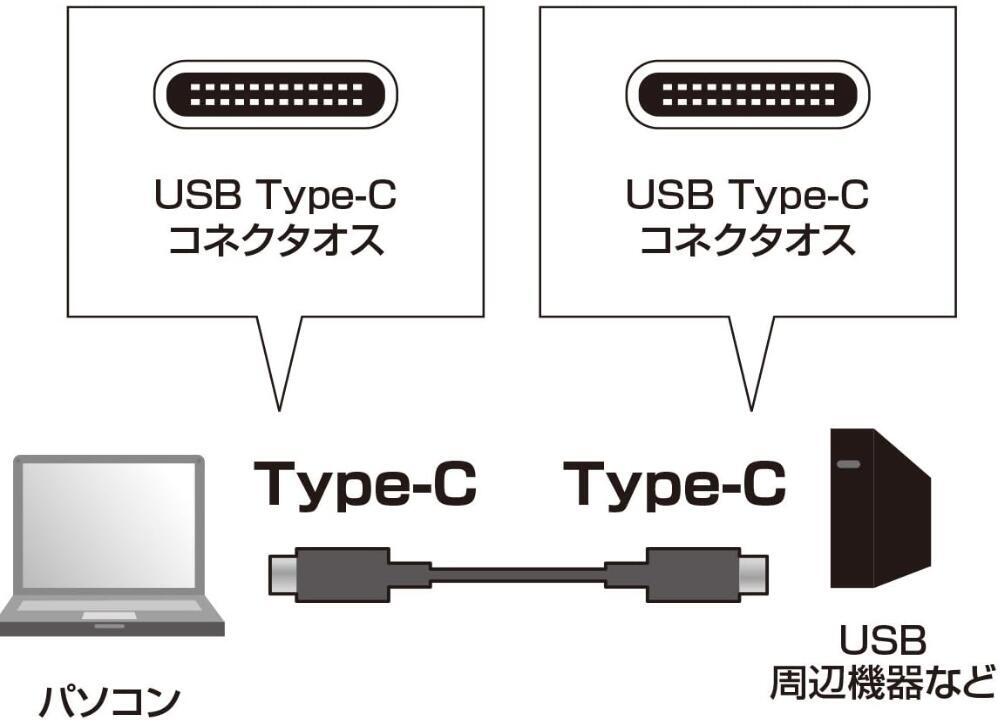 USB Type-C
コネクタオス

USB Type-C
コネクタオス

Type-C

Type-C

パソコン

USB
周辺機器など