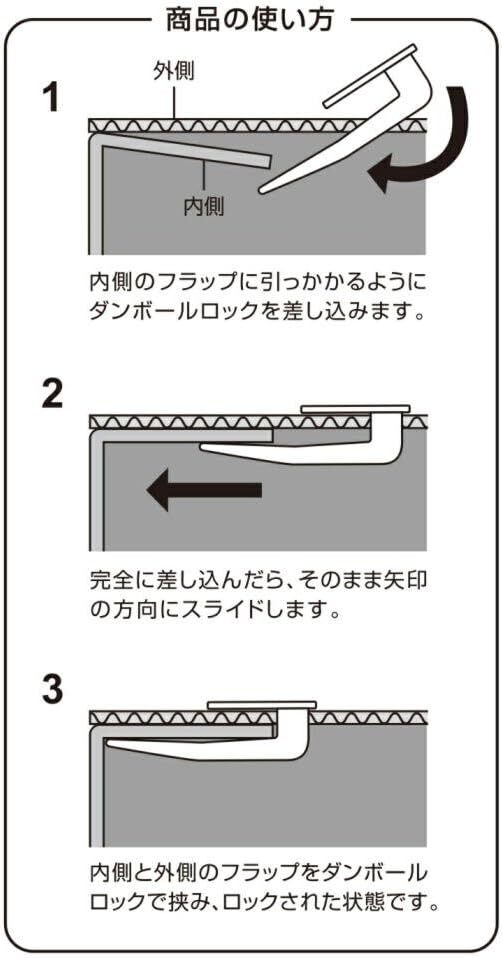 商品の使い方

1

外側

内側

内側のフラップに引っかかるようにダンボールロックを差し込みます。

2

完全に差し込んだら、そのまま矢印の方向にスライドします。

3

内側と外側のフラップをダンボールロックで挟み、ロックされた状態です。