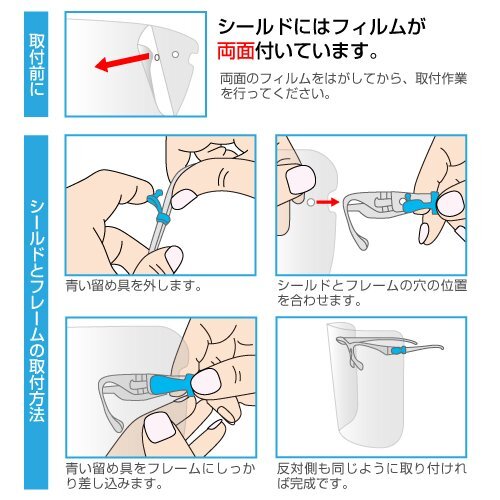 取付前に

シールドにはフィルムが両面付いています。

両面のフィルムをはがしてから、取付作業を行ってください。

シールドとフレームの取付方法

青い留め具を外します。

シールドとフレームの穴の位置を合わせます。

青い留め具をフレームにしっかり差し込みます。

反対側も同じように取り付ければ完成です。