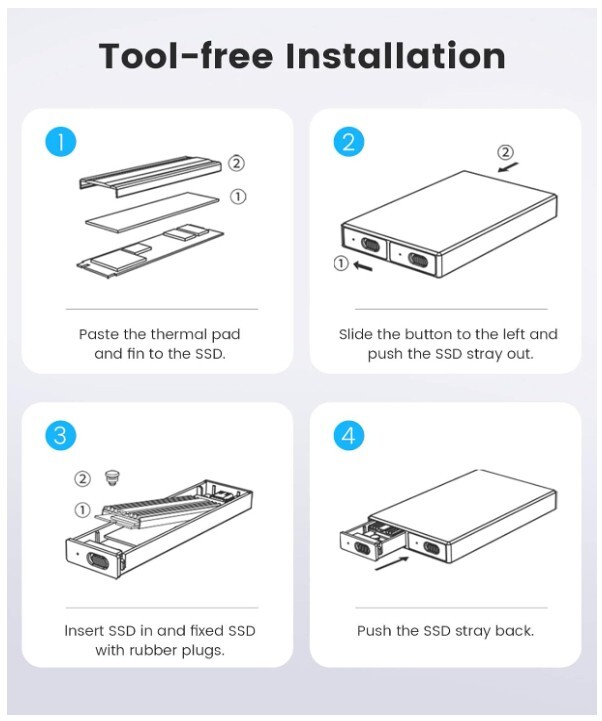 Tool-free Installation

1

②

①

Paste the thermal pad and fin to the SSD.

2

②

①

Slide the button to the left and push the SSD stray out.

3

②

①

Insert SSD in and fixed SSD with rubber plugs.

4

Push the SSD stray back.