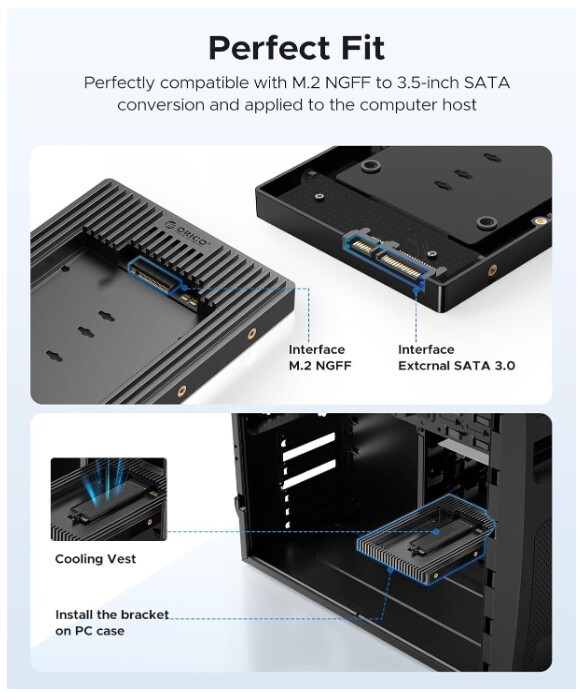 Perfect Fit

Perfectly compatible with M.2 NGFF to 3.5-inch SATA conversion and applied to the computer host

ORICO

Interface
M.2 NGFF

Interface
Extcrnal SATA 3.0

Cooling Vest

Install the bracket on PC case