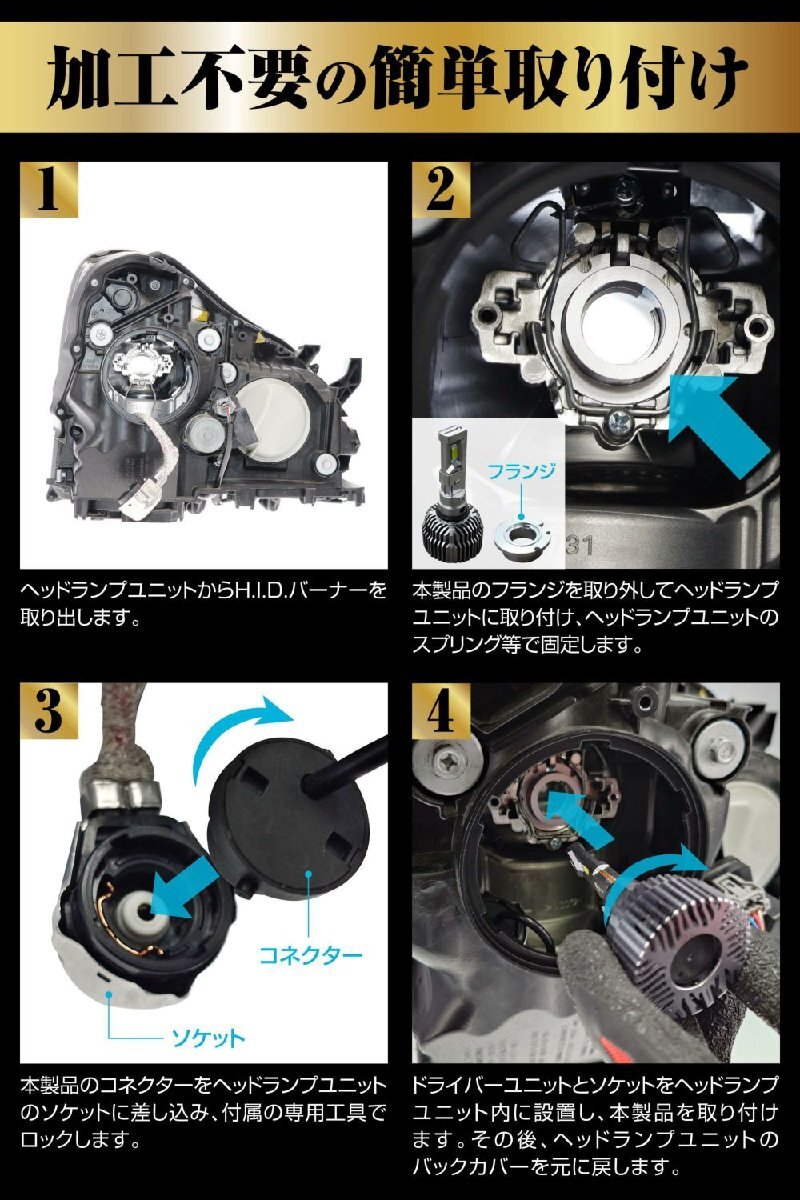 加工不要の簡単取り付け

1

ヘッドランプユニットからH.I.D.バーナーを取り出します。

2

フランジ

31

本製品のフランジを取り外してヘッドランプユニットに取り付け、ヘッドランプユニットのスプリング等で固定します。

3

コネクター

ソケット

本製品のコネクターをヘッドランプユニットのソケットに差し込み、付属の専用工具でロックします。

4

ドライバーユニットとソケットをヘッドランプユニット内に設置し、本製品を取り付けます。その後、ヘッドランプユニットのバックカバーを元に戻します。