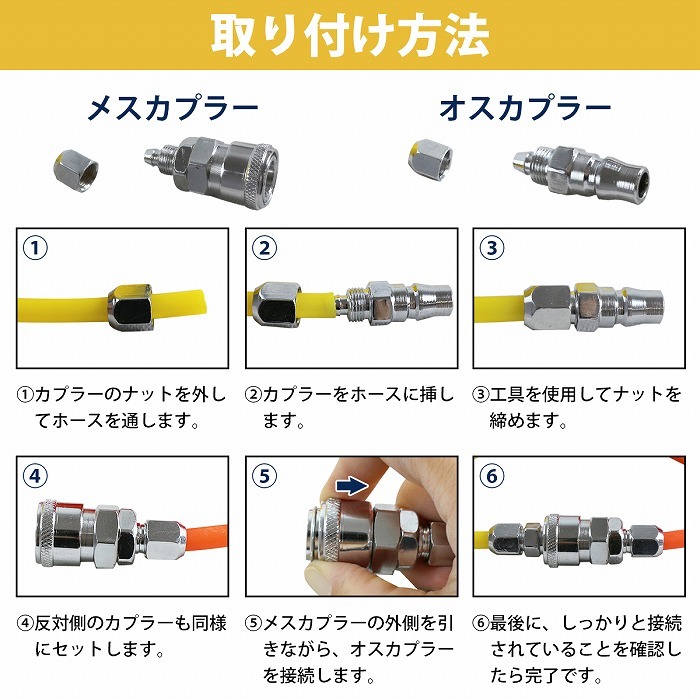 取り付け方法

メスカプラー

オスカプラー

①

②

③

①カプラーのナットを外してホースを通します。

②カプラーをホースに挿します。

③工具を使用してナットを締めます。

④

⑤

⑥

④反対側のカプラーも同様にセットします。

⑤メスカプラーの外側を引きながら、オスカプラーを接続します。

⑥最後に、しっかりと接続されていることを確認したら完了です。