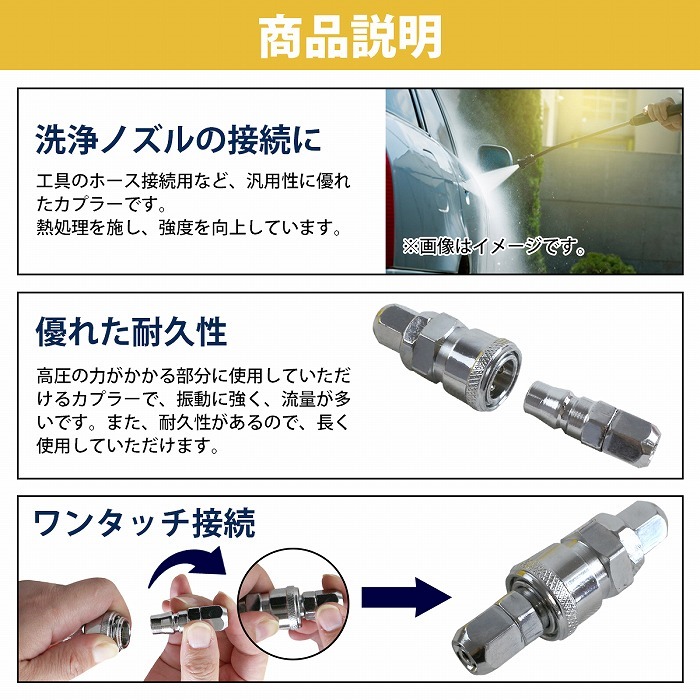 商品説明

洗浄ノズルの接続に

工具のホース接続用など、汎用性に優れたカプラーです。
熱処理を施し、強度を向上しています。

※画像はイメージです。

優れた耐久性

高圧の力がかかる部分に使用していただけるカプラーで、振動に強く、流量が多いです。また、耐久性があるので、長く使用していただけます。

ワンタッチ接続