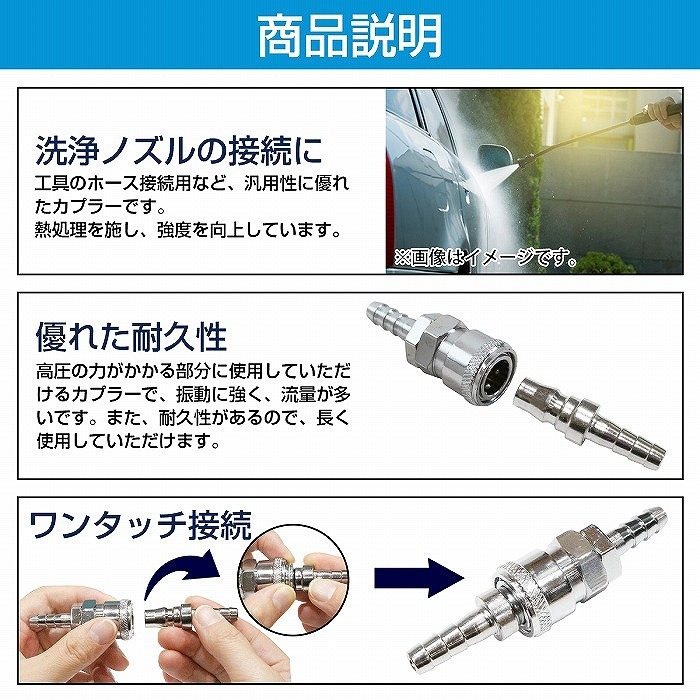 商品説明

洗浄ノズルの接続に
工具のホース接続用など、汎用性に優れたカプラーです。
熱処理を施し、強度を向上しています。

※画像はイメージです。

優れた耐久性
高圧の力がかかる部分に使用していただけるカプラーで、振動に強く、流量が多いです。また、耐久性があるので、長く使用していただけます。

ワンタッチ接続