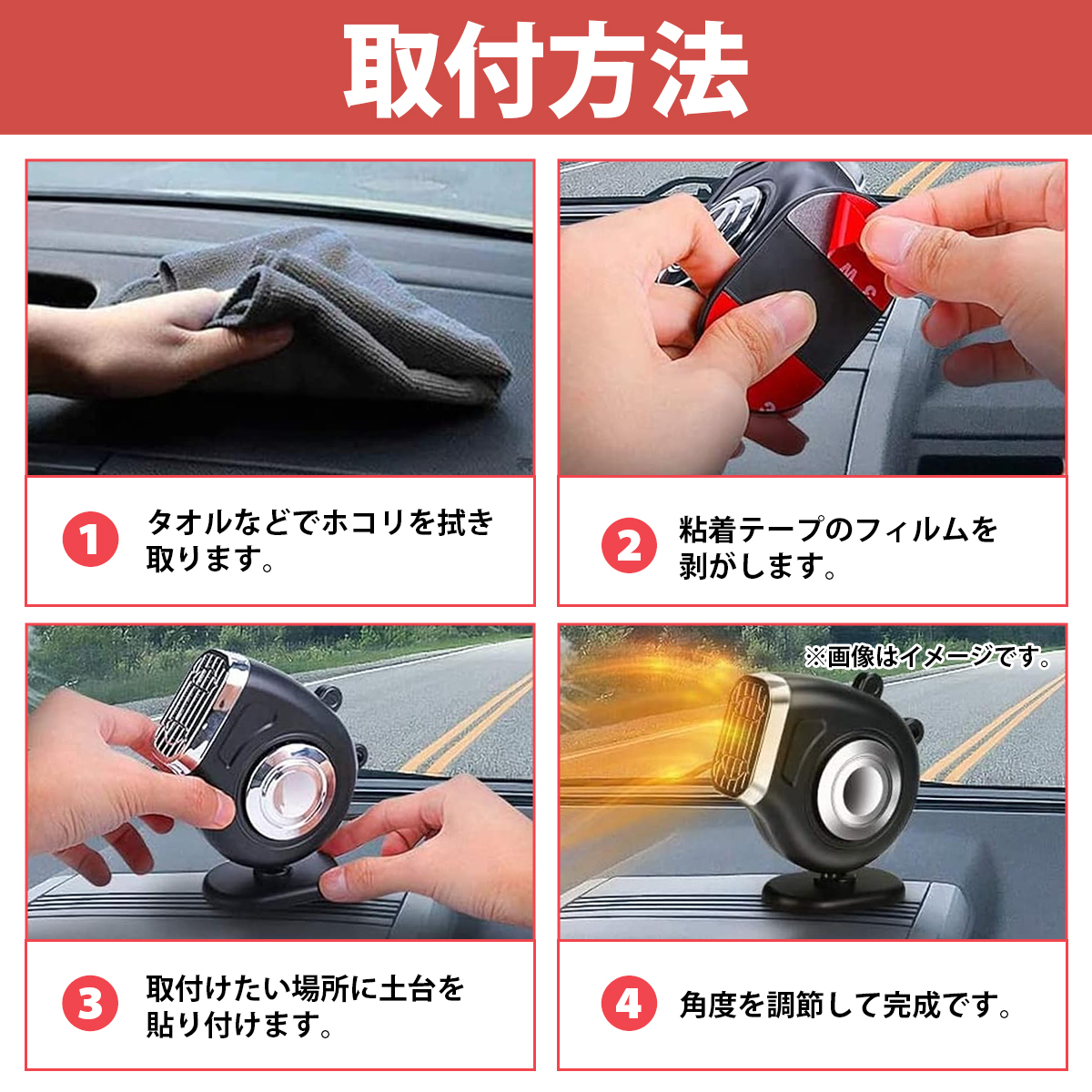 取付方法

1 タオルなどでホコリを拭き取ります。

2 粘着テープのフィルムを剥がします。

3 取付けたい場所に土台を貼り付けます。

※画像はイメージです。

4 角度を調節して完成です。