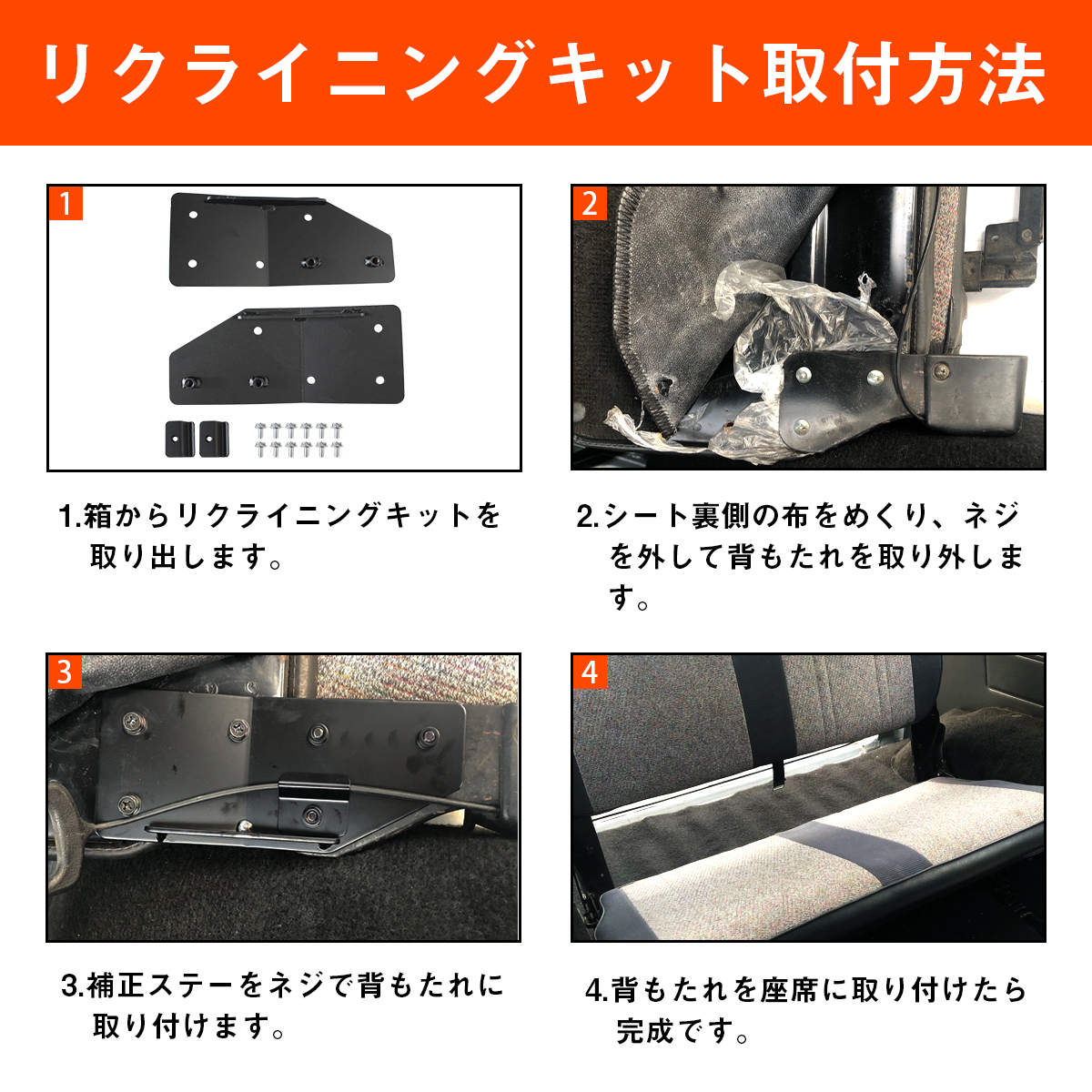 リクライニングキット取付方法

1

1.箱からリクライニングキットを取り出します。

2

2.シート裏側の布をめくり、ネジを外して背もたれを取り外します。

3

3.補正ステーをネジで背もたれに取り付けます。

4

4.背もたれを座席に取り付けたら完成です。