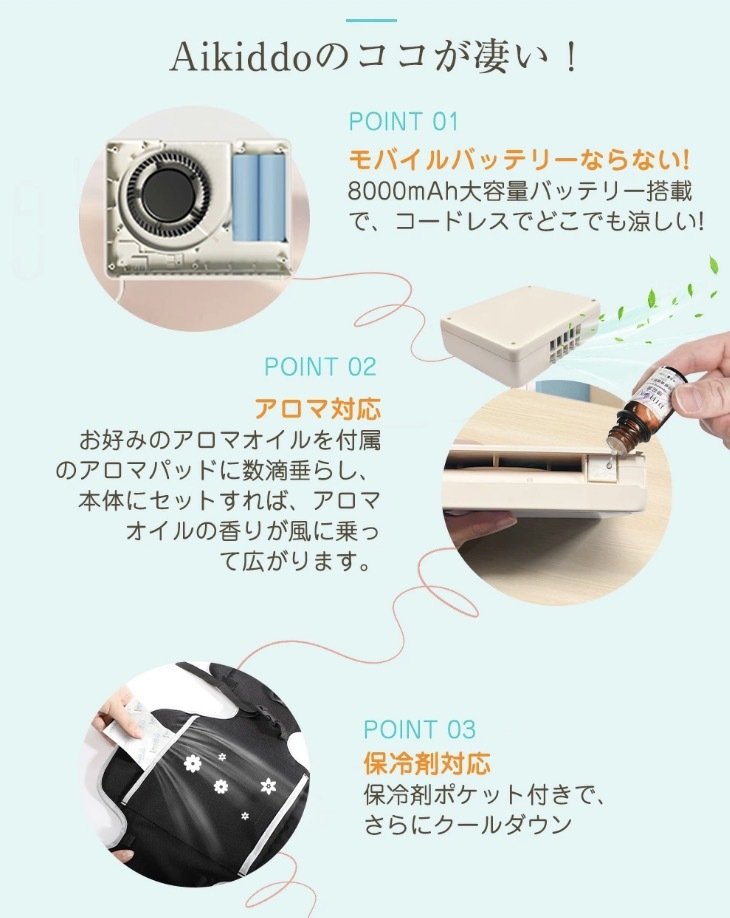 Aikiddoのココが凄い！

POINT 01
モバイルバッテリーならない!
8000mAh大容量バッテリー搭載で、コードレスでどこでも涼しい!

POINT 02
アロマ対応
お好みのアロマオイルを付属のアロマパッドに数滴垂らし、本体にセットすれば、アロマオイルの香りが風に乗って広がります。

POINT 03
保冷剤対応
保冷剤ポケット付きで、さらにクールダウン