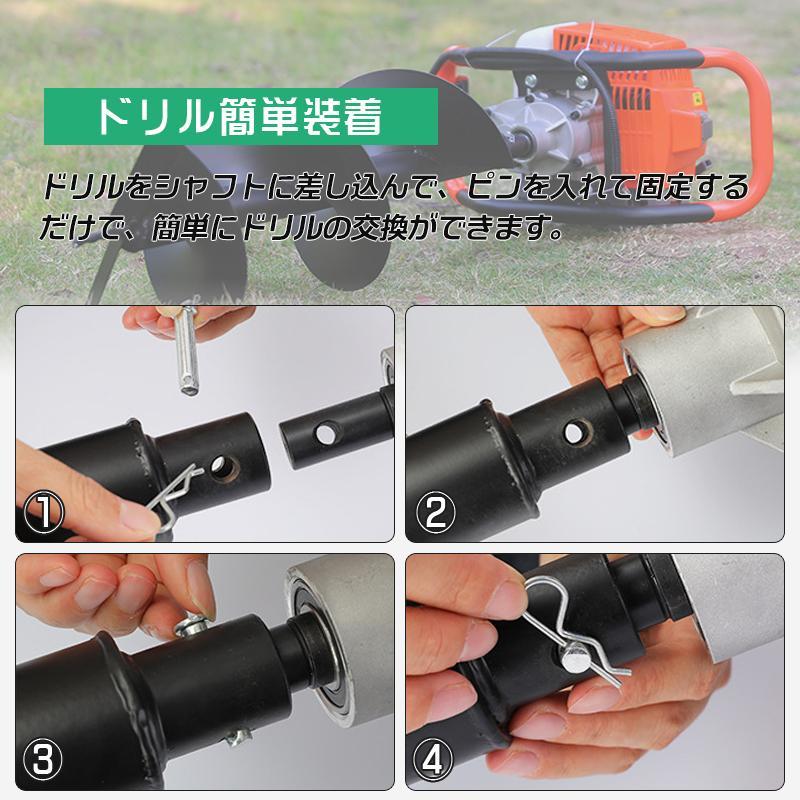 ドリル簡単装着

ドリルをシャフトに差し込んで、ピンを入れて固定するだけで、簡単にドリルの交換ができます。

①

②

③

④