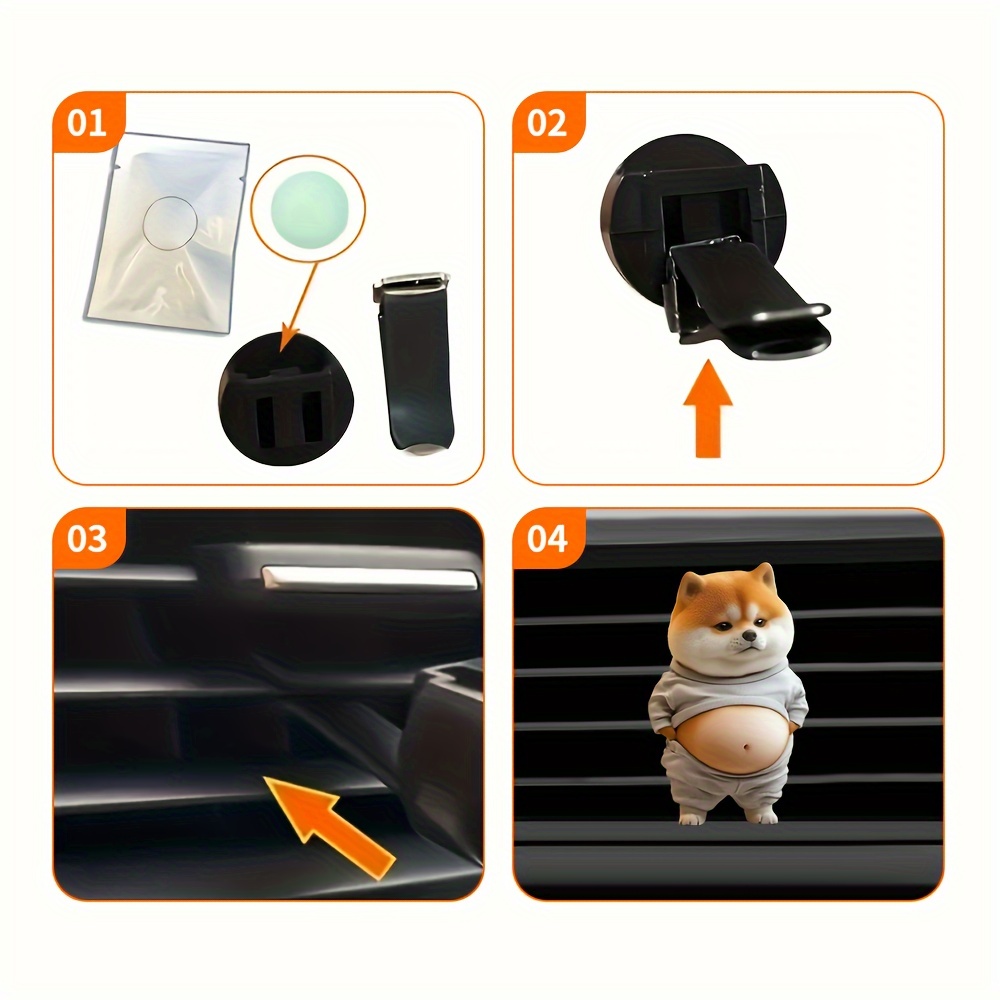 01

02

03

04