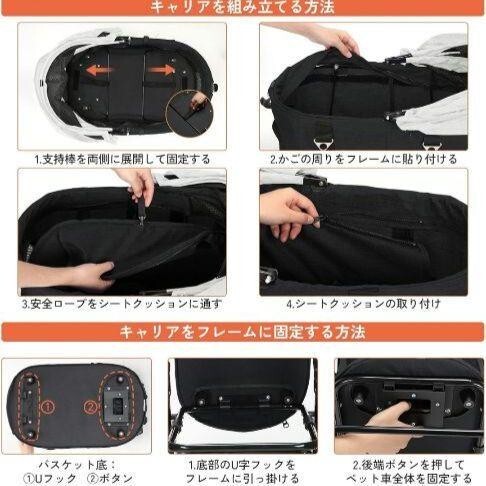 キャリアを組み立てる方法

1.支持棒を両側に展開して固定する

2.かごの周りをフレームに貼り付ける

3.安全ロープをシートクッションに通す

4.シートクッションの取り付け

キャリアをフレームに固定する方法

①

②

バスケット底：
①Uフック ②ボタン

1.底部のU字フックを
フレームに引っ掛ける

2.後端ボタンを押して
ペット車全体を固定する