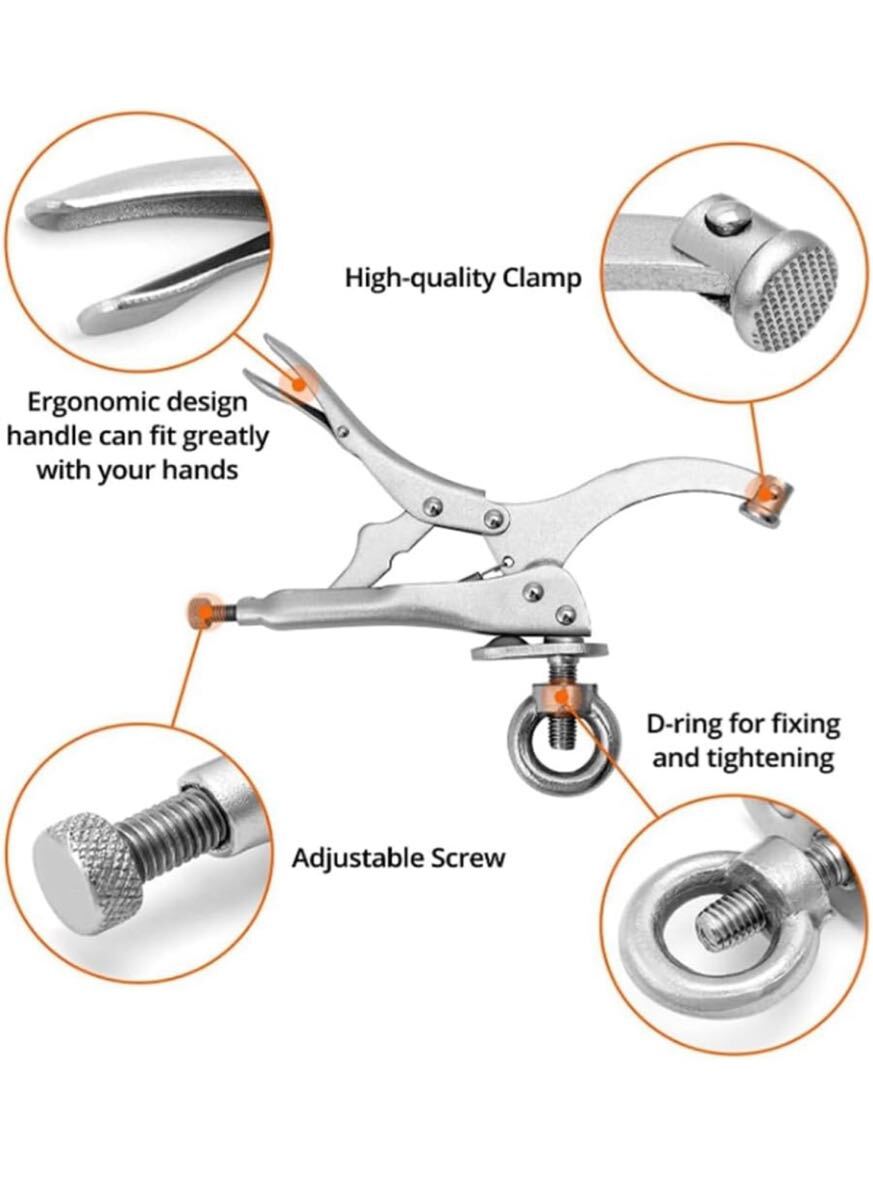 High-quality Clamp

Ergonomic design handle can fit greatly with your hands

D-ring for fixing and tightening

Adjustable Screw