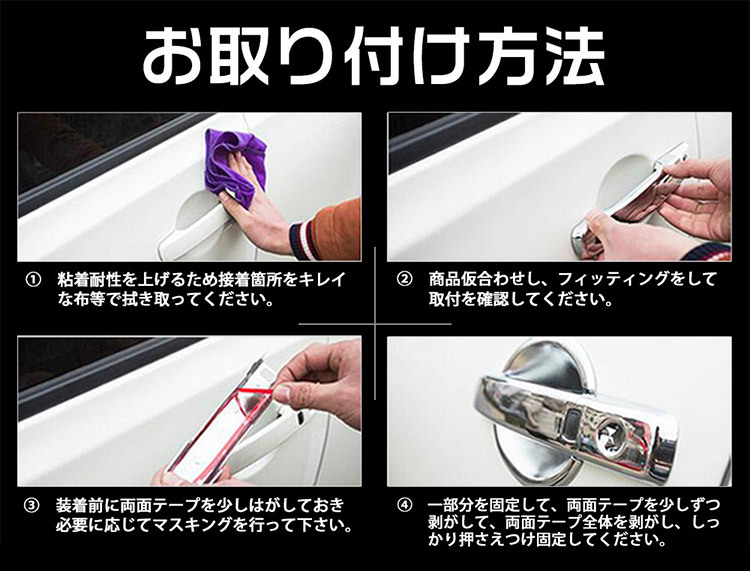 お取り付け方法

① 粘着耐性を上げるため接着箇所をキレイな布等で拭き取ってください。

② 商品仮合わせし、フィッティングをして取付を確認してください。

③ 装着前に両面テープを少しはがしておき必要に応じてマスキングを行って下さい。

④ 一部分を固定して、両面テープを少しずつ剥がして、両面テープ全体を剥がし、しっかり押さえつけ固定してください。